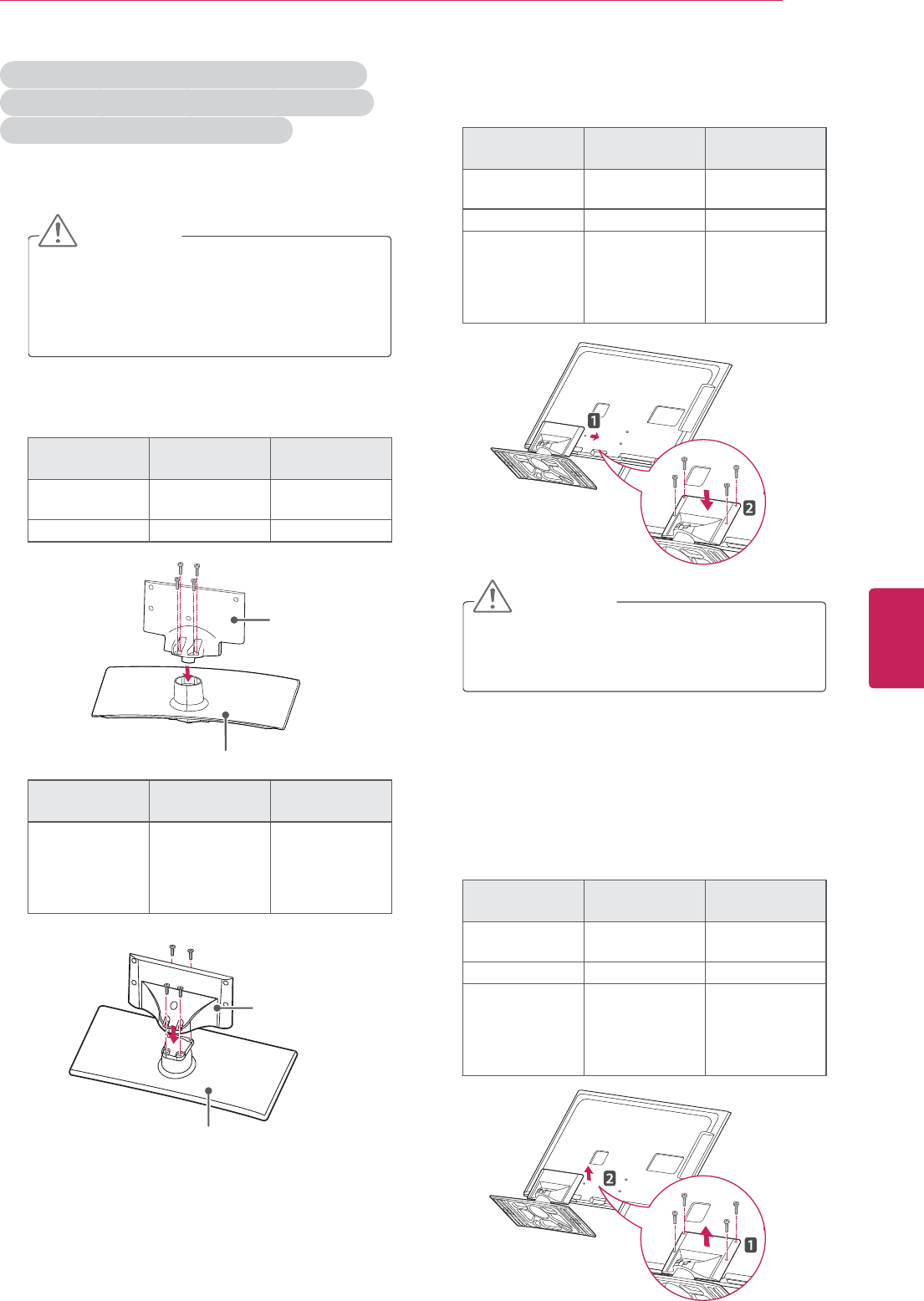 1

2

2

1