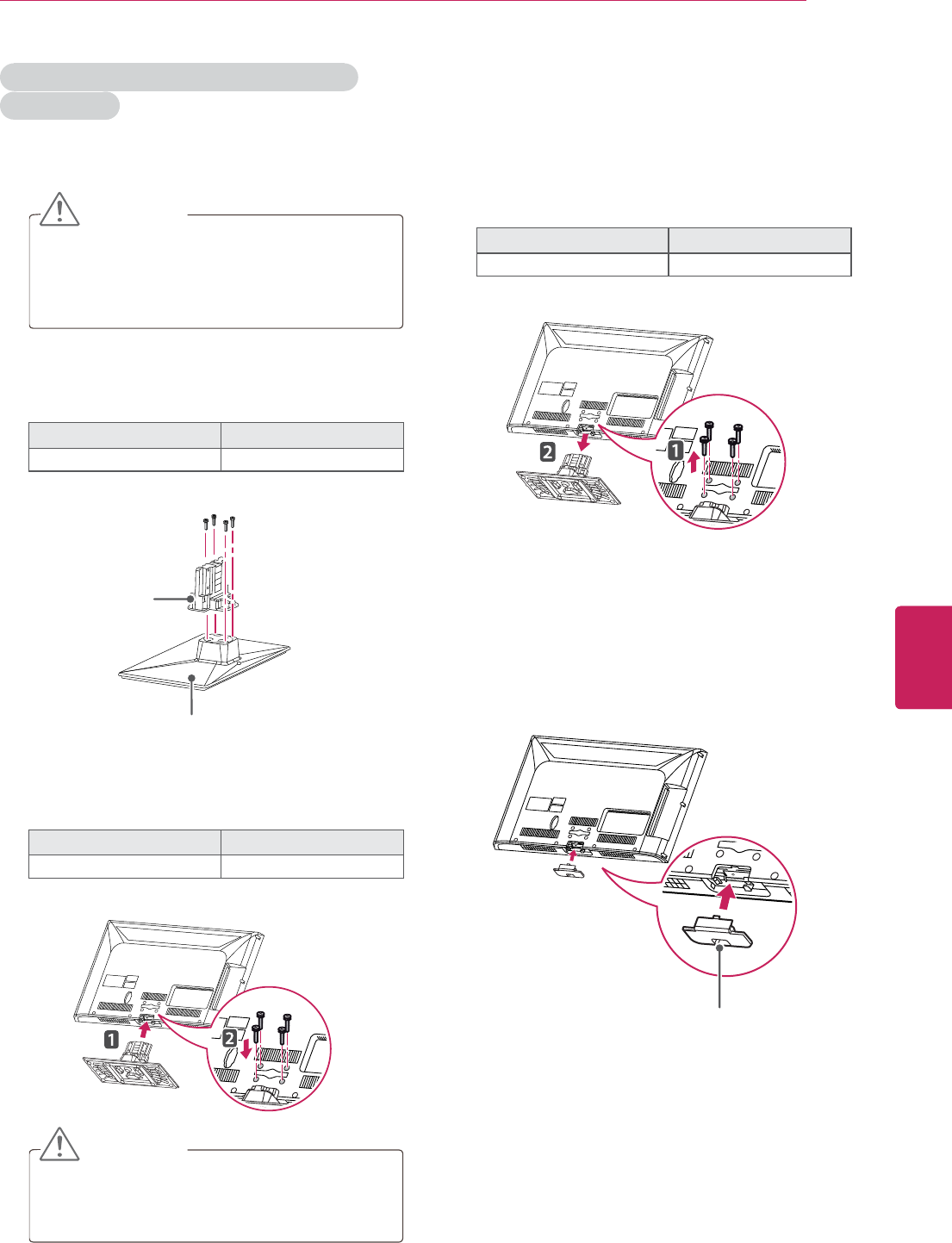 1
2
2
1