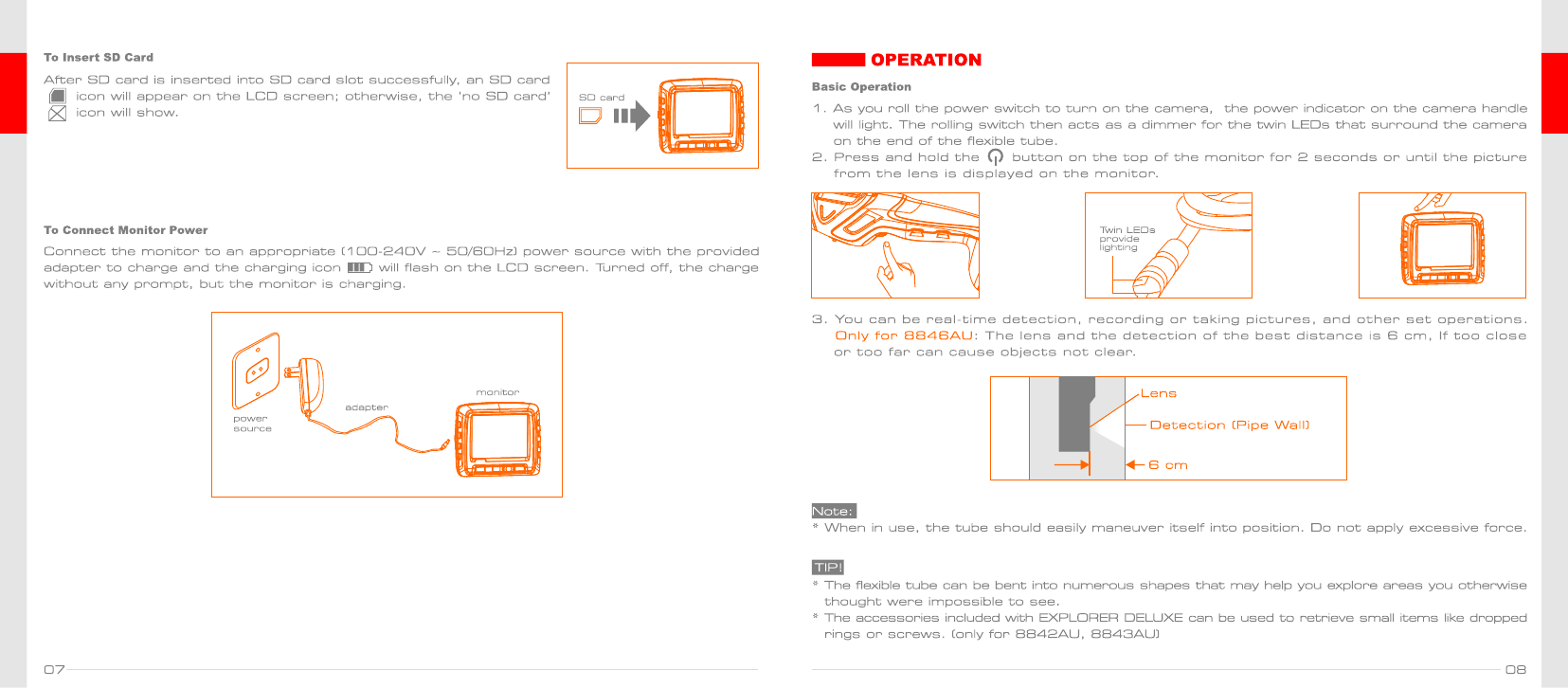 To Insert SD Card

After SD card is inserted into SD card slot successfully, an SD card icon will appear on the LCD screen; otherwise, the 'no SD card' icon will show.

SD card

To Connect Monitor Power

Connect the monitor to an appropriate (100-240V ~ 50/60Hz) power source with the provided adapter to charge and the charging icon will flash on the LCD screen. Turned off, the charge without any prompt, but the monitor is charging.

power source

adapter

monitor

07

OPERATION

Basic Operation

1. As you roll the power switch to turn on the camera, the power indicator on the camera handle will light. The rolling switch then acts as a dimmer for the twin LEDs that surround the camera on the end of the flexible tube.
2. Press and hold the button on the top of the monitor for 2 seconds or until the picture from the lens is displayed on the monitor.

Twin LEDs provide lighting

3. You can be real-time detection, recording or taking pictures, and other set operations. Only for 8846AU: The lens and the detection of the best distance is 6 cm, If too close or too far can cause objects not clear.

Lens

Detection (Pipe Wall)

6 cm

Note:
* When in use, the tube should easily maneuver itself into position. Do not apply excessive force.

TIP!
* The flexible tube can be bent into numerous shapes that may help you explore areas you otherwise thought were impossible to see.
* The accessories included with EXPLORER DELUXE can be used to retrieve small items like dropped rings or screws. (only for 8842AU, 8843AU)

08