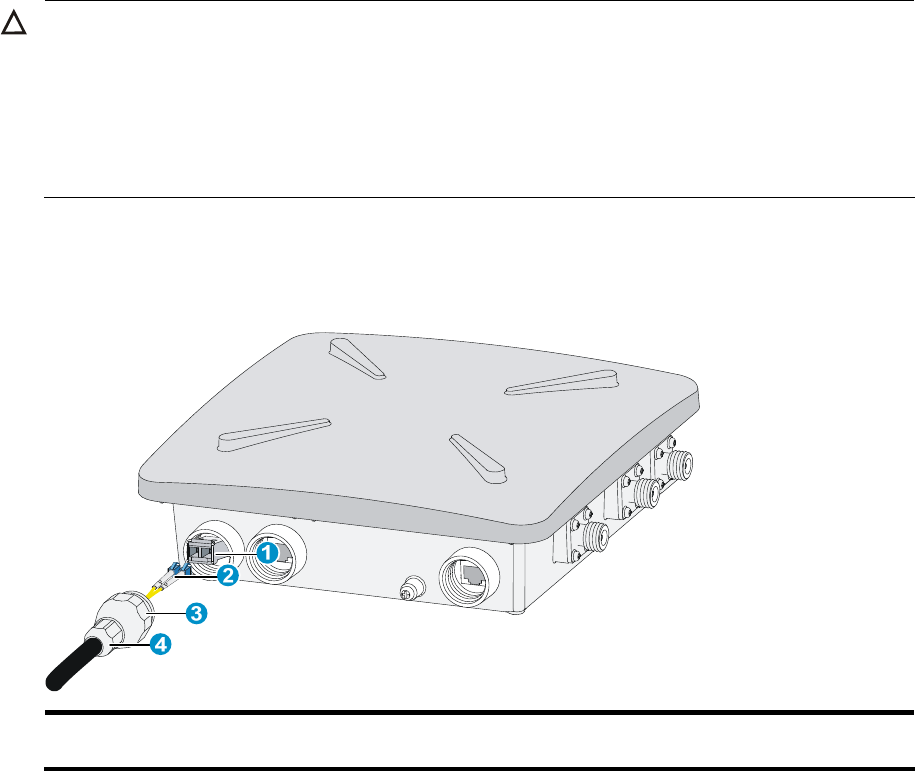 1
2
3
4