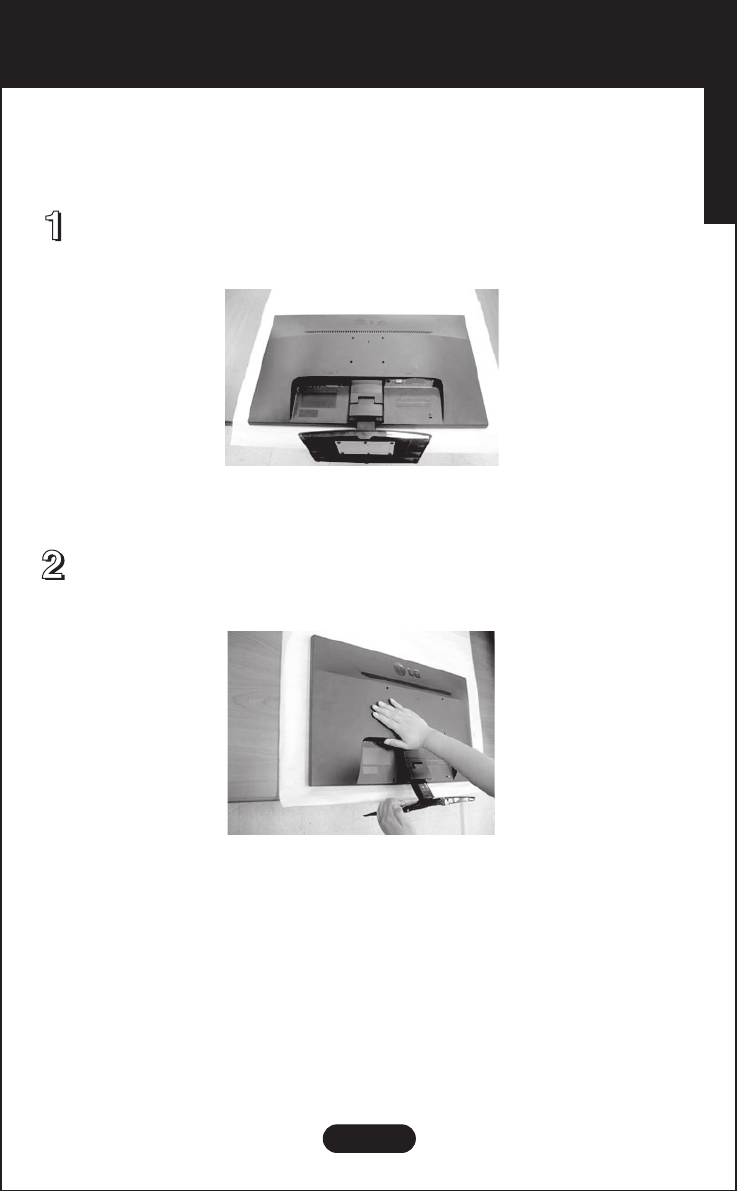 1

2