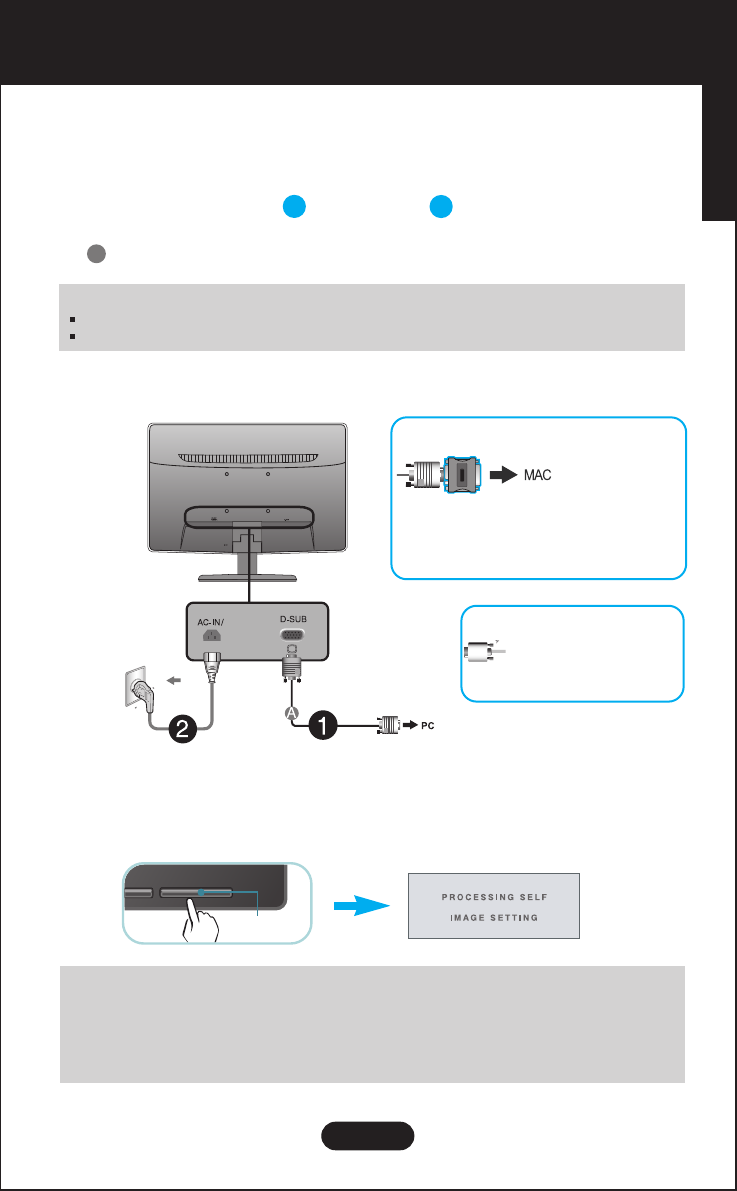 MAC

AC-IN/

D-SUB

A

1

2

PC

PROCESSING SELF IMAGE SETTING