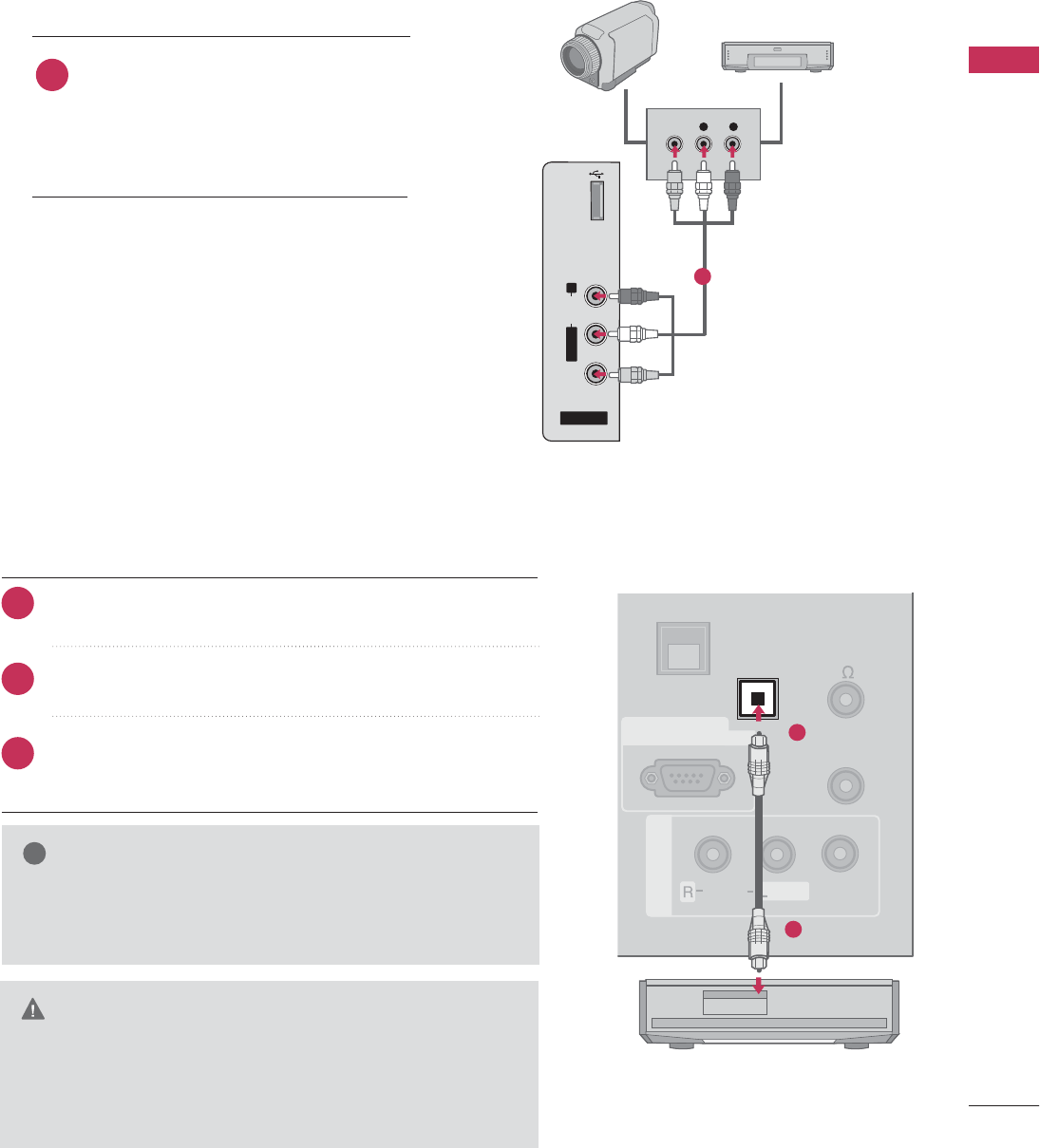 R