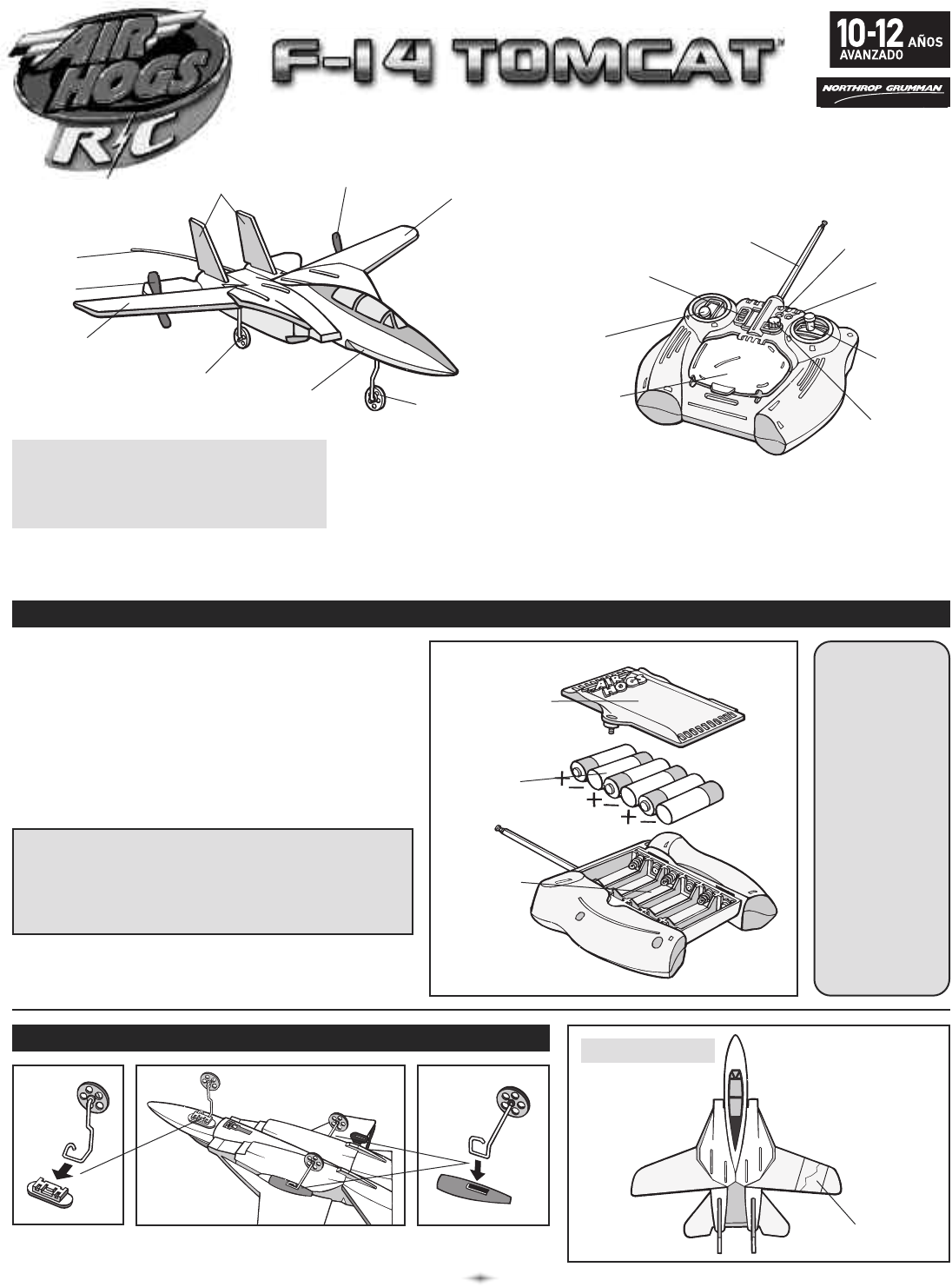 AIR HOGS R/C

F-14 TOMCAT™

10-12 AÑOS
AVANZADO

NORTHROP GRUMMAN

AIR HOGS