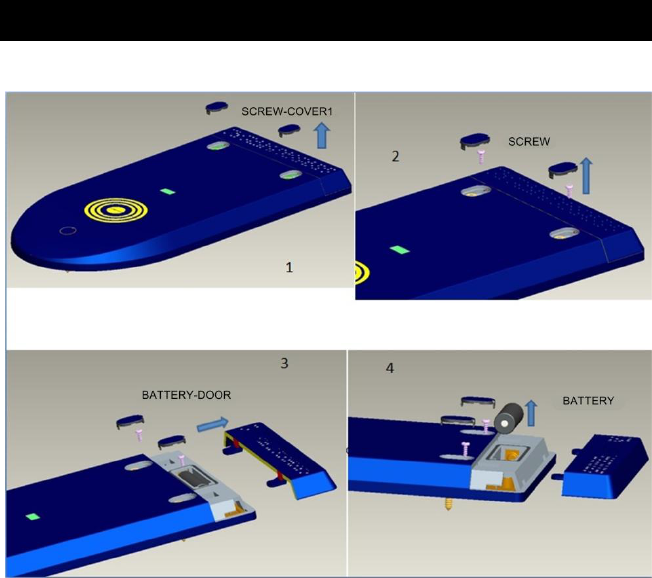 SCREW-COVER1

1

2

SCREW

3

BATTERY-DOOR

4

BATTERY