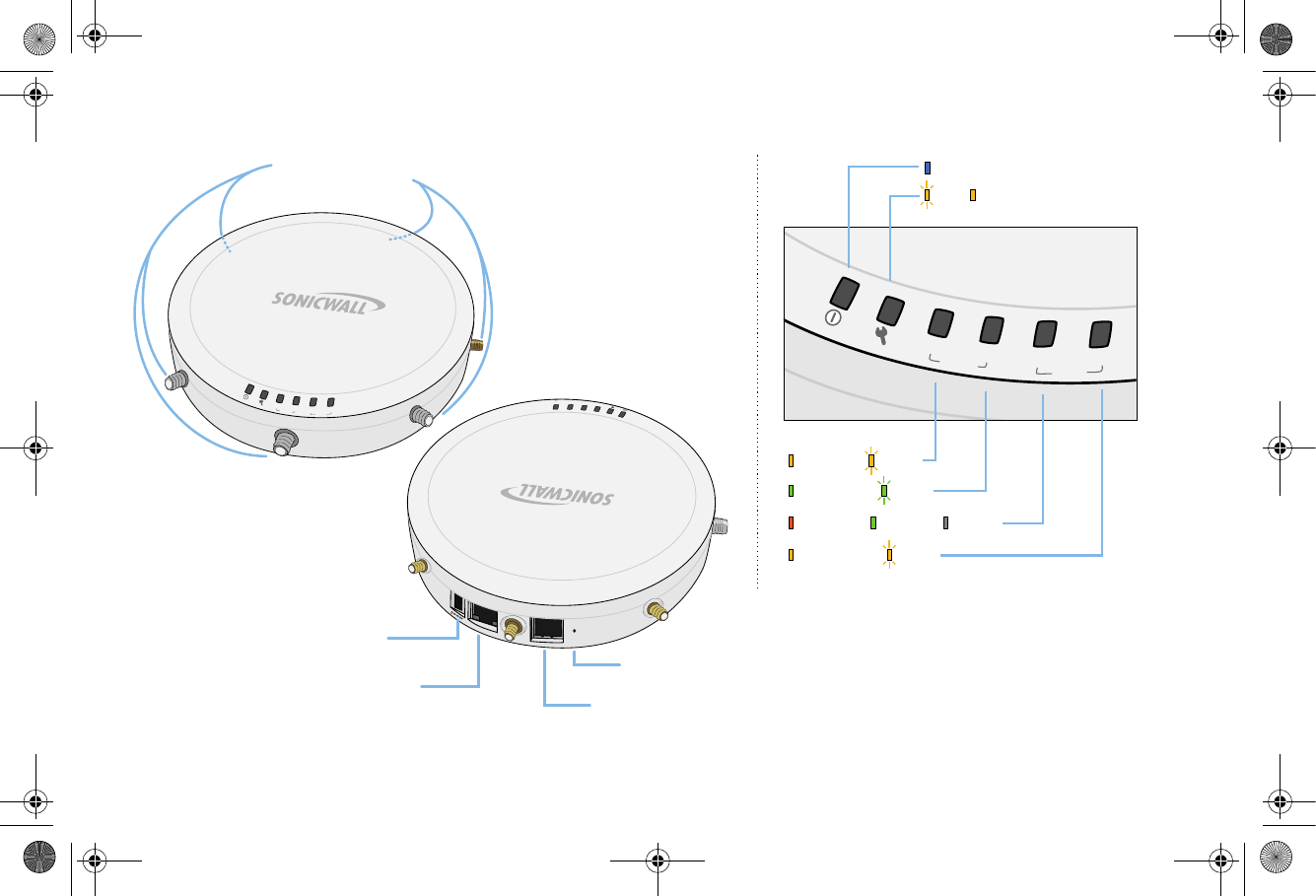 SONICWALL

SONICWALL