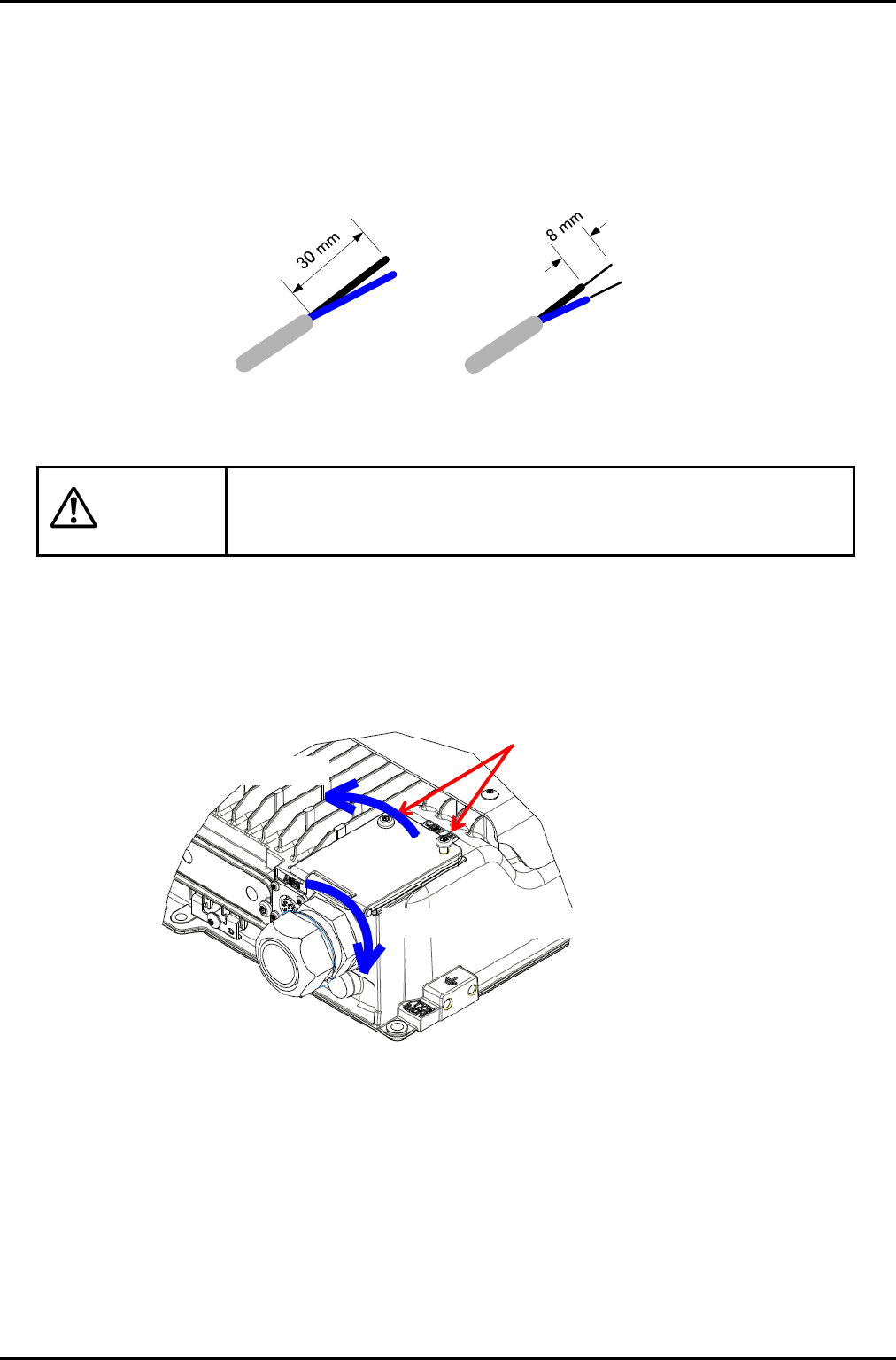 30 mm

8 mm