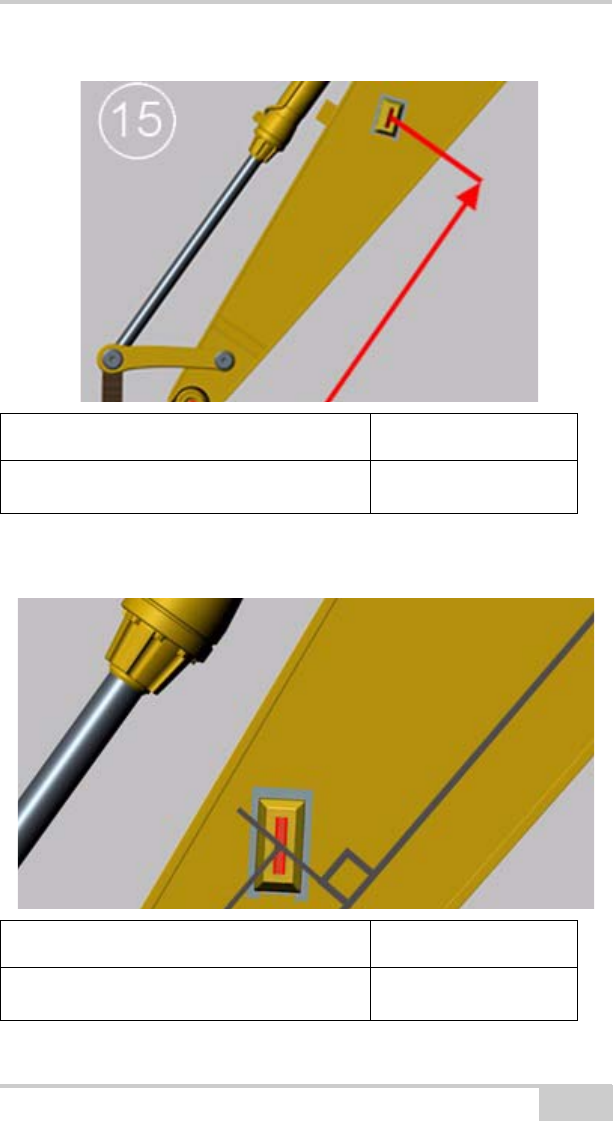 15