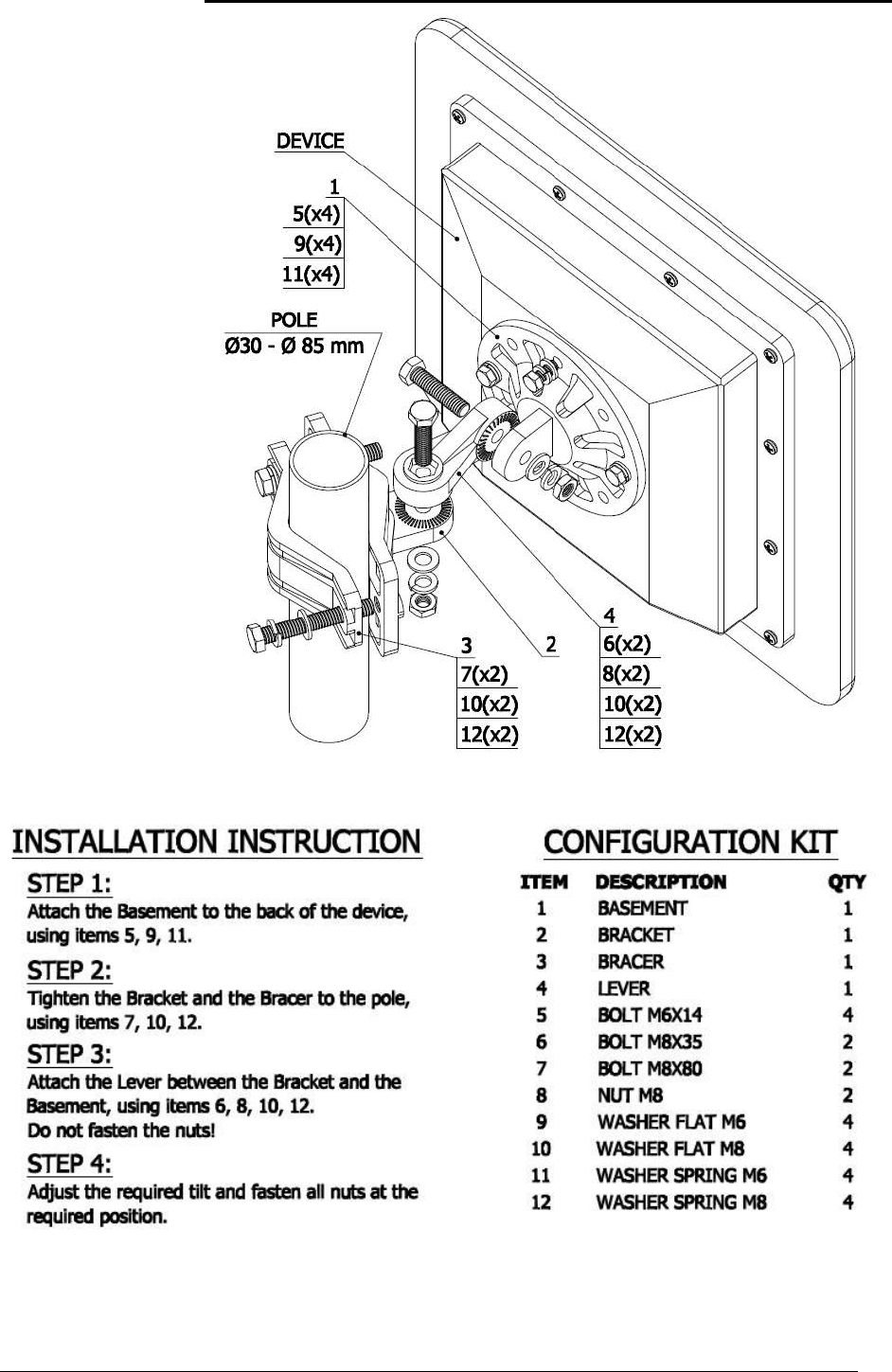 DEVICE

1
5(x4)
9(x4)
11(x4)

POLE
Ø30 - Ø 85 mm

3
7(x2)
10(x2)
12(x2)

2

4
6(x2)
8(x2)
10(x2)
12(x2)

INSTALLATION INSTRUCTION

STEP 1:
Attach the Basement to the back of the device, using items 5, 9, 11.

STEP 2:
Tighten the Bracket and the Bracer to the pole, using items 7, 10, 12.

STEP 3:
Attach the Lever between the Bracket and the Basement, using items 6, 8, 10, 12.
Do not fasten the nuts!

STEP 4:
Adjust the required tilt and fasten all nuts at the required position.

CONFIGURATION KIT

| ITEM | DESCRIPTION | QTY |
|---|---|---|
| 1 | BASEMENT | 1 |
| 2 | BRACKET | 1 |
| 3 | BRACER | 1 |
| 4 | LEVER | 1 |
| 5 | BOLT M6X14 | 4 |
| 6 | BOLT M8X35 | 2 |
| 7 | BOLT M8X80 | 2 |
| 8 | NUT M8 | 2 |
| 9 | WASHER FLAT M6 | 4 |
| 10 | WASHER FLAT M8 | 4 |
| 11 | WASHER SPRING M6 | 4 |
| 12 | WASHER SPRING M8 | 4 |