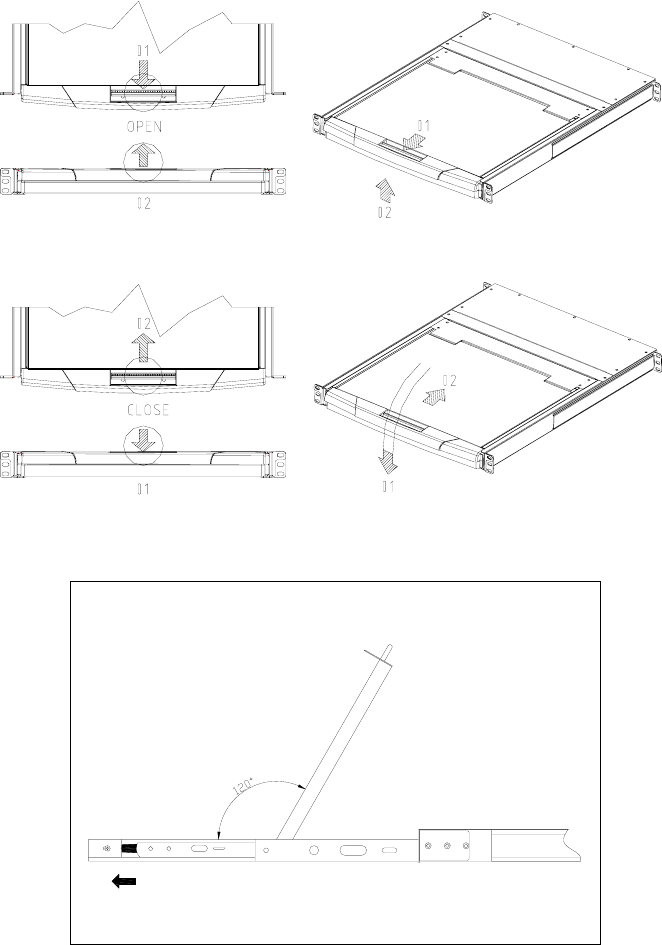 01

OPEN

02

01

02

02

CLOSE

01

02

01

120°