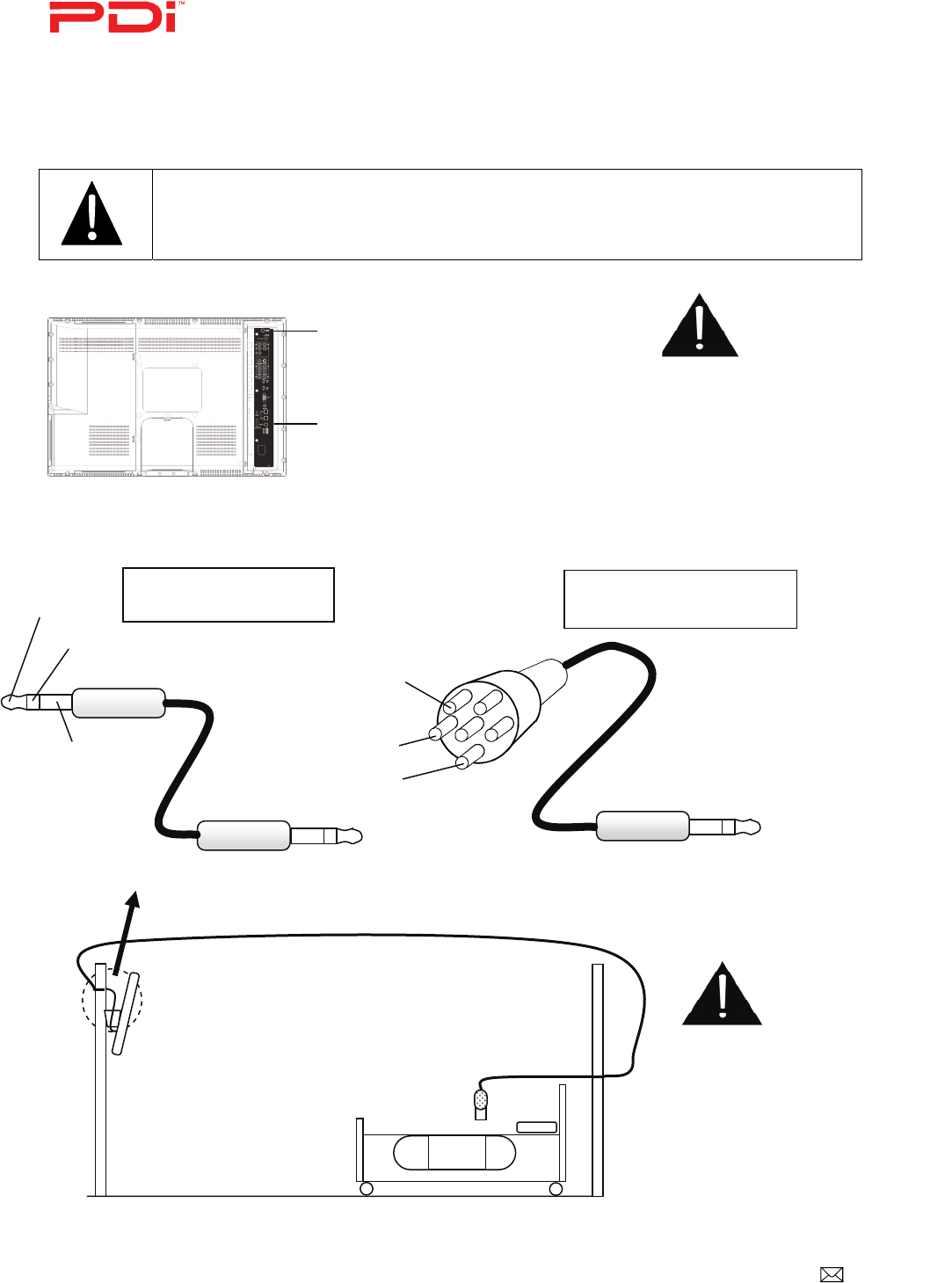 PDi™