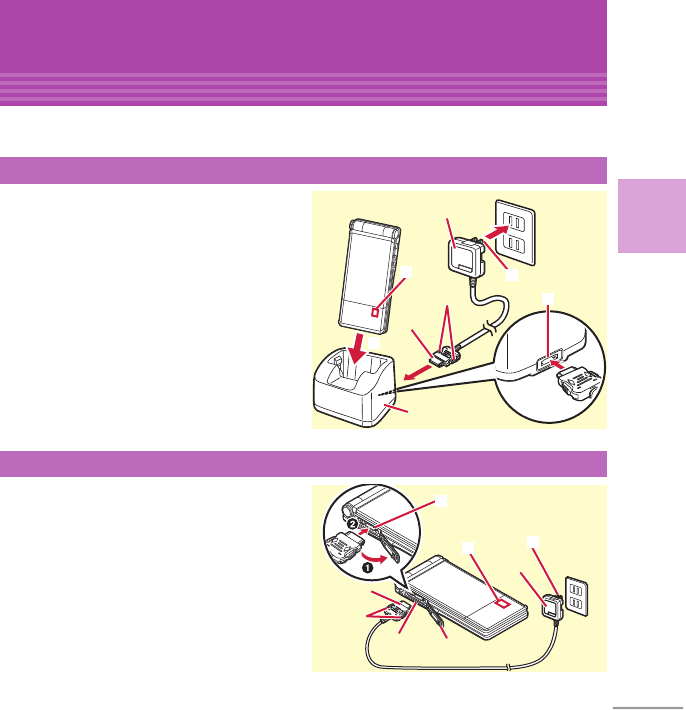 ❷
❶