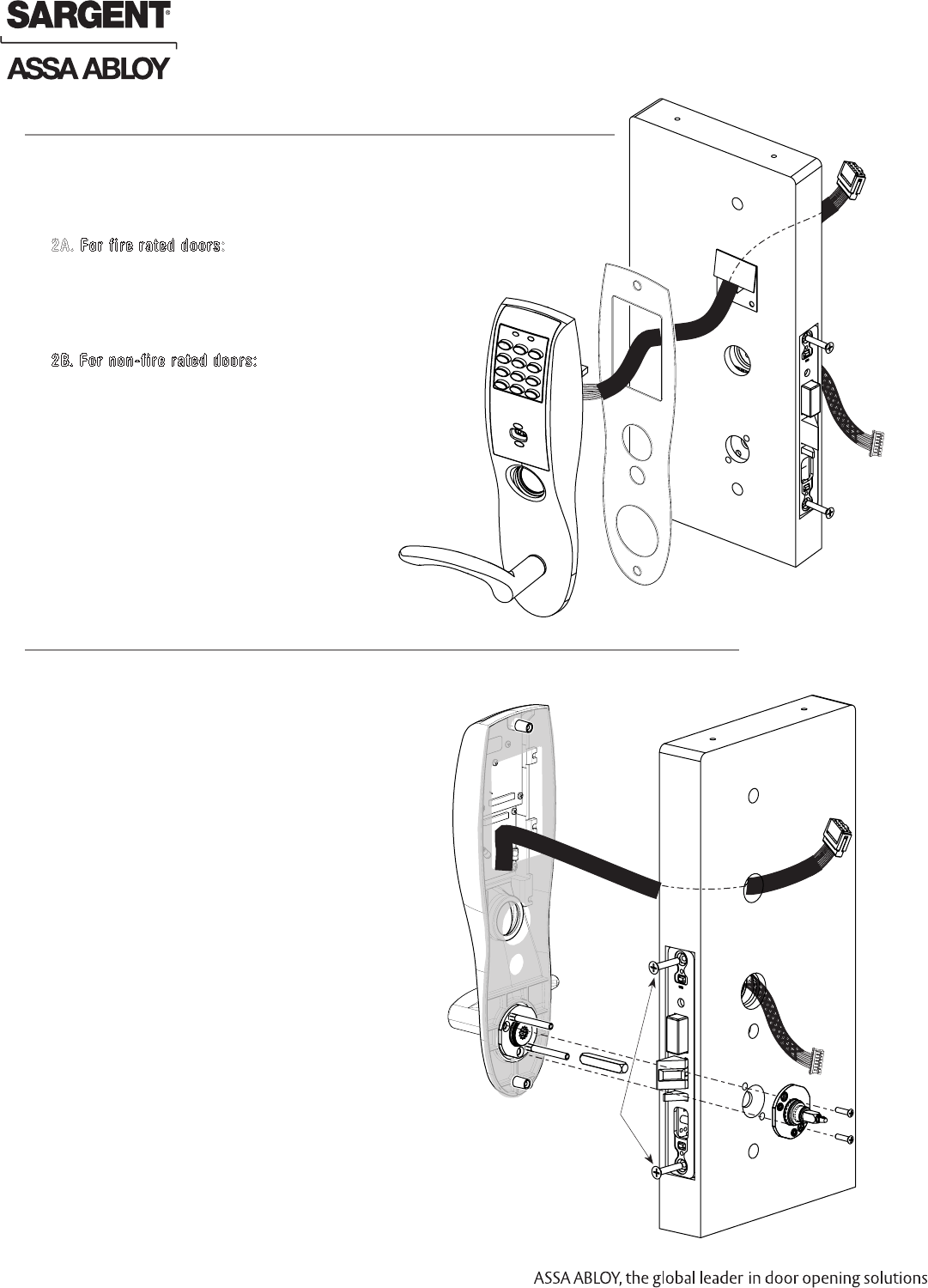 SARGENT®

ASSA ABLOY

2A. For fire rated doors:

2B. For non-fire rated doors:

ASSA ABLOY, the global leader in door opening solutions