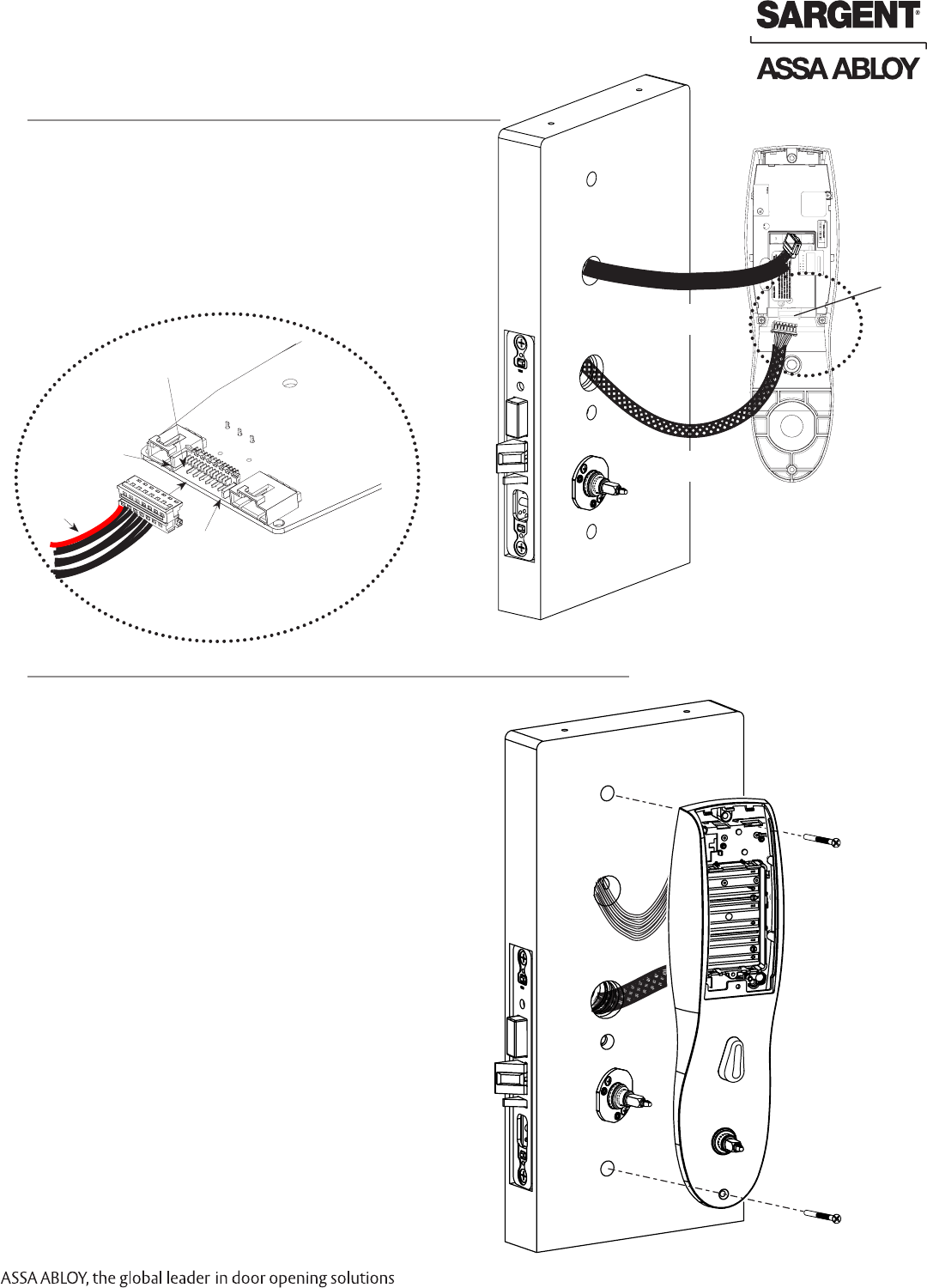 SARGENT®
ASSA ABLOY

ASSA ABLOY, the global leader in door opening solutions