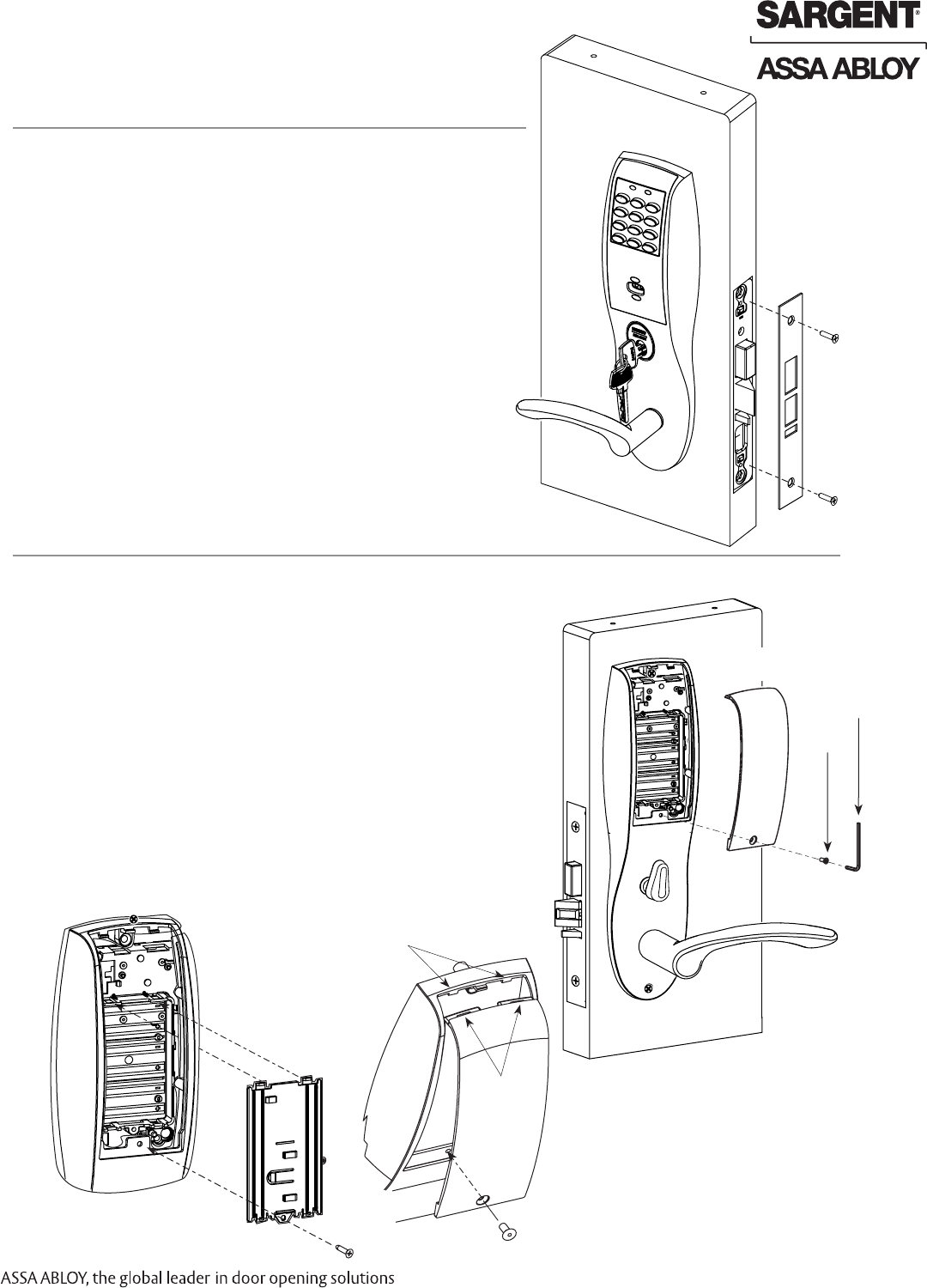 SARGENT®
ASSA ABLOY

ASSA ABLOY, the global leader in door opening solutions