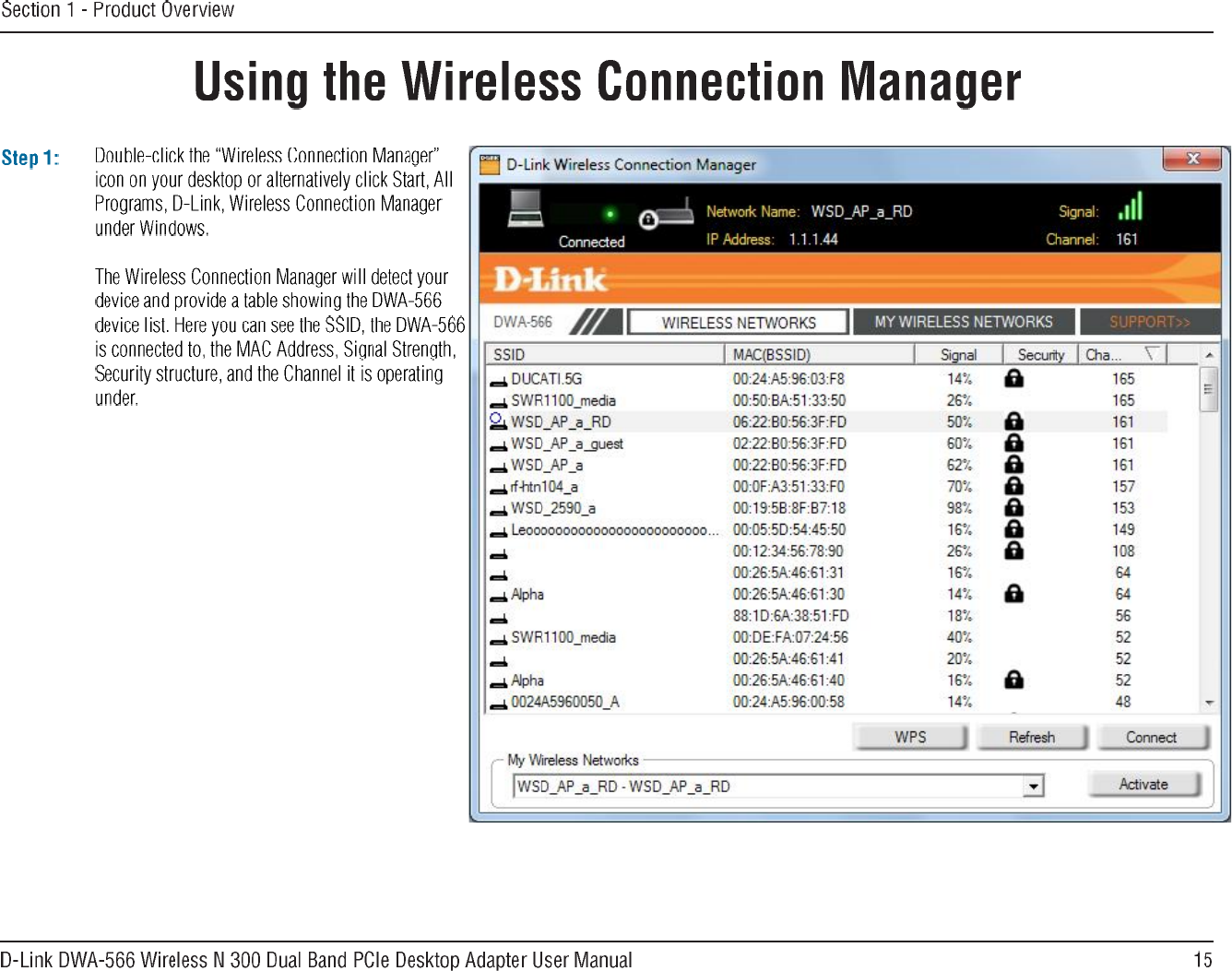 Section 1 - Product Overview

Using the Wireless Connection Manager

Step 1: Double-click the "Wireless Connection Manager" icon on your desktop or alternatively click Start, All Programs, D-Link, Wireless Connection Manager under Windows.

The Wireless Connection Manager will detect your device and provide a table showing the DWA-566 device list. Here you can see the SSID, the DWA-566 is connected to, the MAC Address, Signal Strength, Security structure, and the Channel it is operating under.

D-Link Wireless Connection Manager

Connected

Network Name: WSD_AP_a_RD

IP Address: 1.1.1.44

Signal:

Channel: 161

D-Link

DWA-566

WIRELESS NETWORKS

MY WIRELESS NETWORKS

SUPPORT>>

| SSID | MAC(BSSID) | Signal | Security | Cha... |
|---|---|---|---|---|
| DUCATI.5G | 00:24:A5:96:03:F8 | 14% | | 165 |
| SWR1100_media | 00:50:BA:51:33:50 | 26% | | 165 |
| WSD_AP_a_RD | 06:22:B0:56:3F:FD | 50% | | 161 |
| WSD_AP_a_guest | 02:22:B0:56:3F:FD | 60% | | 161 |
| WSD_AP_a | 00:22:B0:56:3F:FD | 62% | | 161 |
| rf-htn104_a | 00:0F:A3:51:33:F0 | 70% | | 157 |
| WSD_2590_a | 00:19:5B:8F:B7:18 | 98% | | 153 |
| Leoooooooooooooooooooooooo... | 00:05:5D:54:45:50 | 16% | | 149 |
| | 00:12:34:56:78:90 | 26% | | 108 |
| | 00:26:5A:46:61:31 | 16% | | 64 |
| Alpha | 00:26:5A:46:61:30 | 14% | | 64 |
| | 88:1D:6A:38:51:FD | 18% | | 56 |
| SWR1100_media | 00:DE:FA:07:24:56 | 40% | | 52 |
| | 00:26:5A:46:61:41 | 20% | | 52 |
| Alpha | 00:26:5A:46:61:40 | 16% | | 52 |
| 0024A5960050_A | 00:24:A5:96:00:58 | 14% | | 48 |

WPS Refresh Connect

My Wireless Networks

WSD_AP_a_RD - WSD_AP_a_RD

Activate

D-Link DWA-566 Wireless N 300 Dual Band PCIe Desktop Adapter User Manual 15