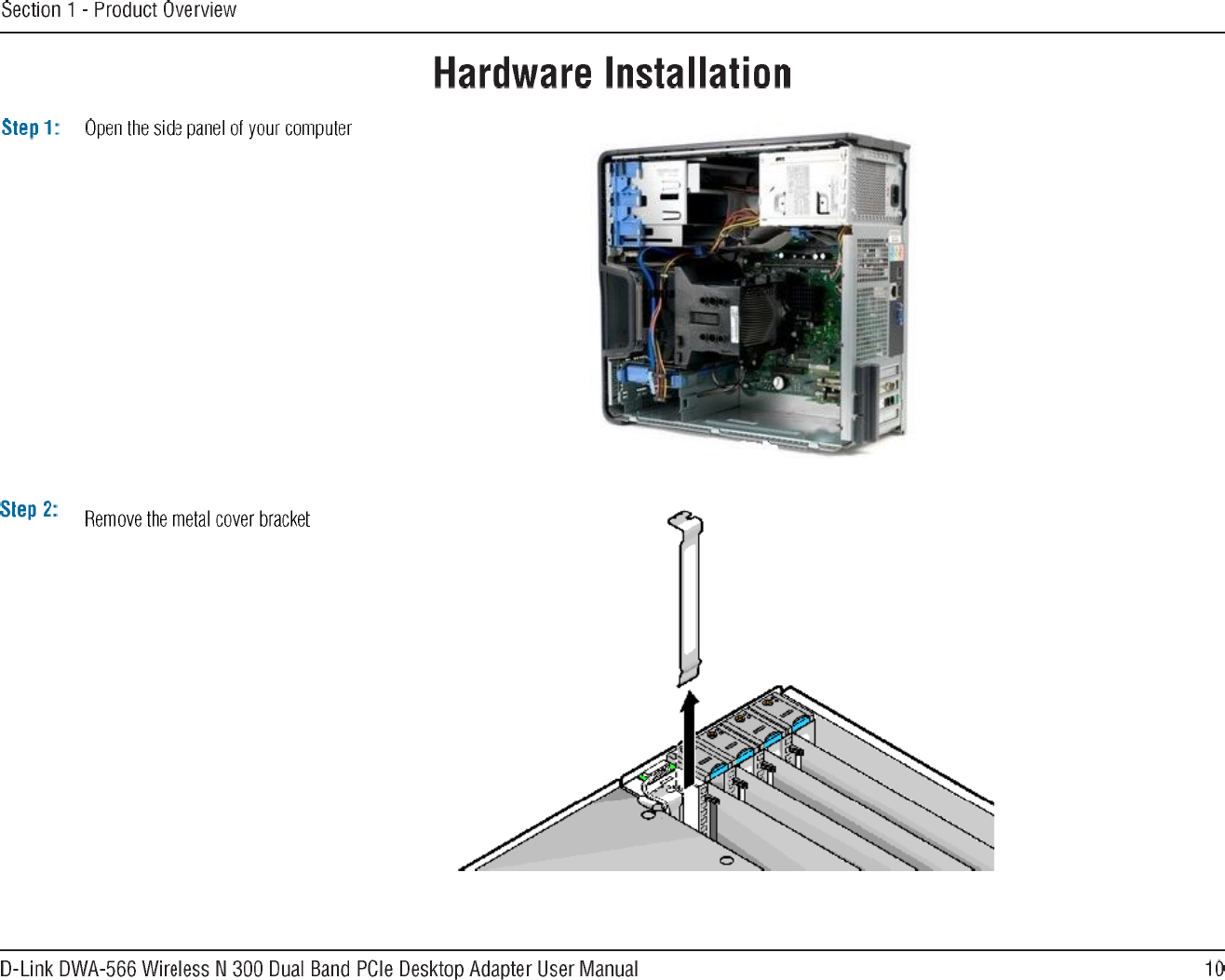 Section 1 - Product Overview

Hardware Installation

Step 1: Open the side panel of your computer

Step 2: Remove the metal cover bracket

D-Link DWA-566 Wireless N 300 Dual Band PCIe Desktop Adapter User Manual

10