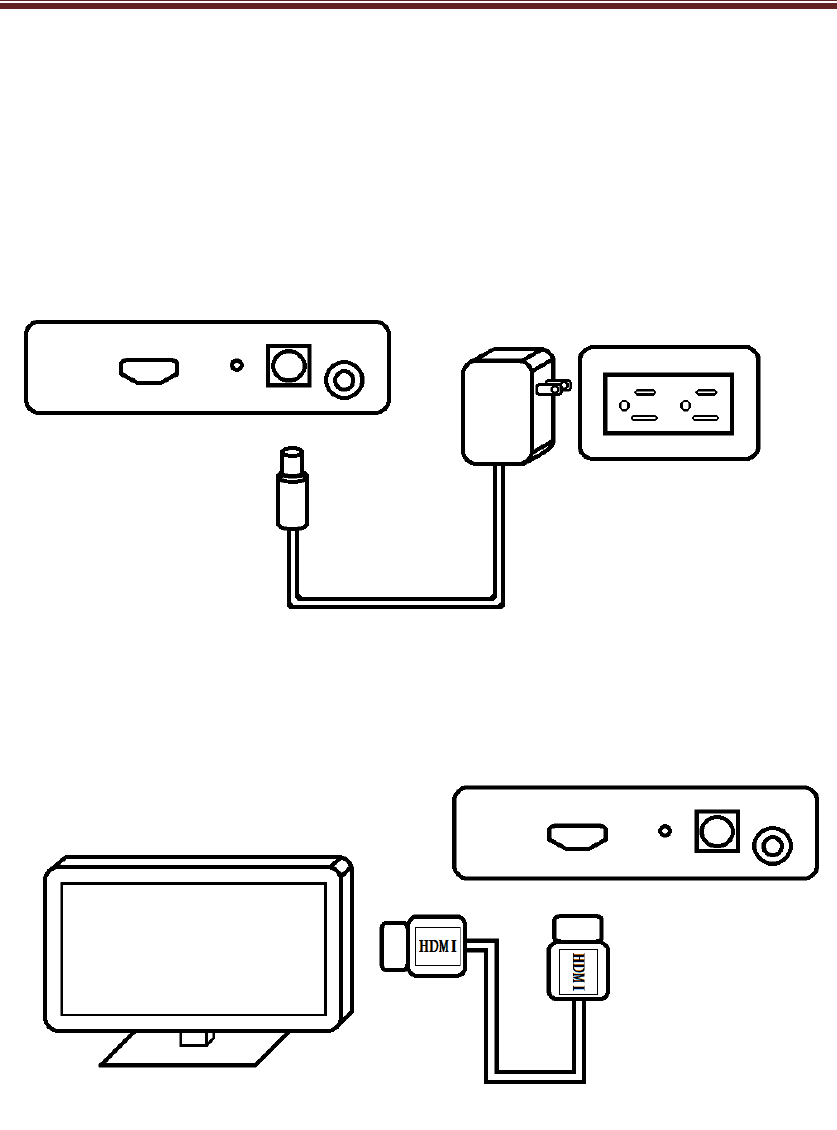 HDMI

HDMI