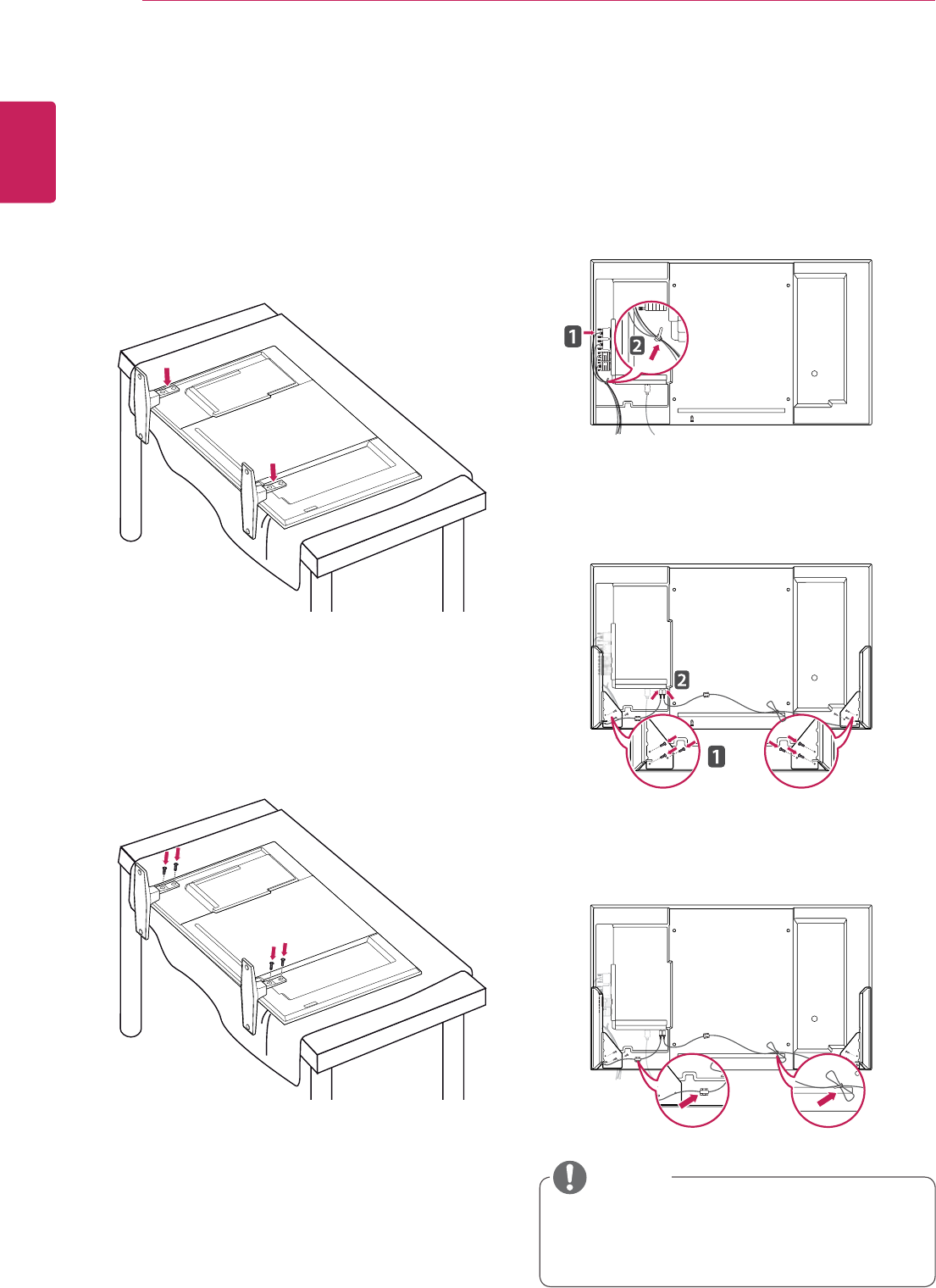 1

2

2

1