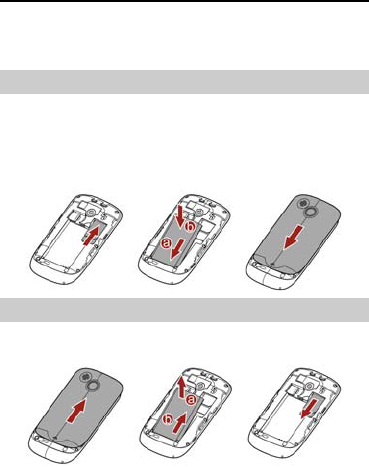 b
a

a
b