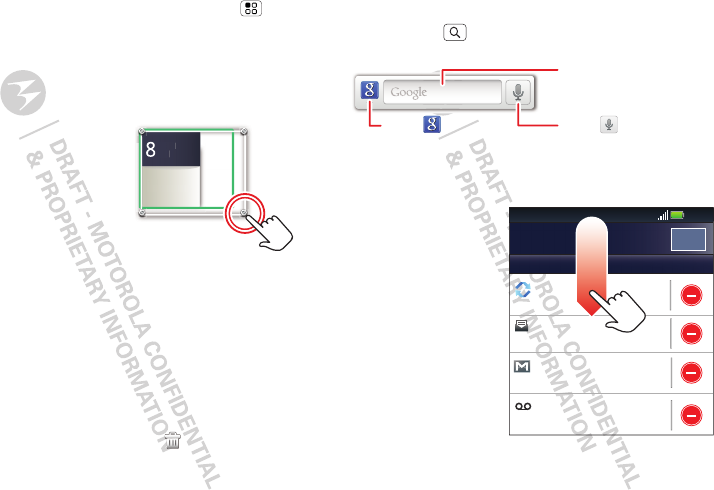 DRAFT - MOTOROLA CONFIDENTIAL & PROPRIETARY INFORMATION

8

Google

DRAFT - MOTOROLA CONFIDENTIAL & PROPRIETARY INFORMATION