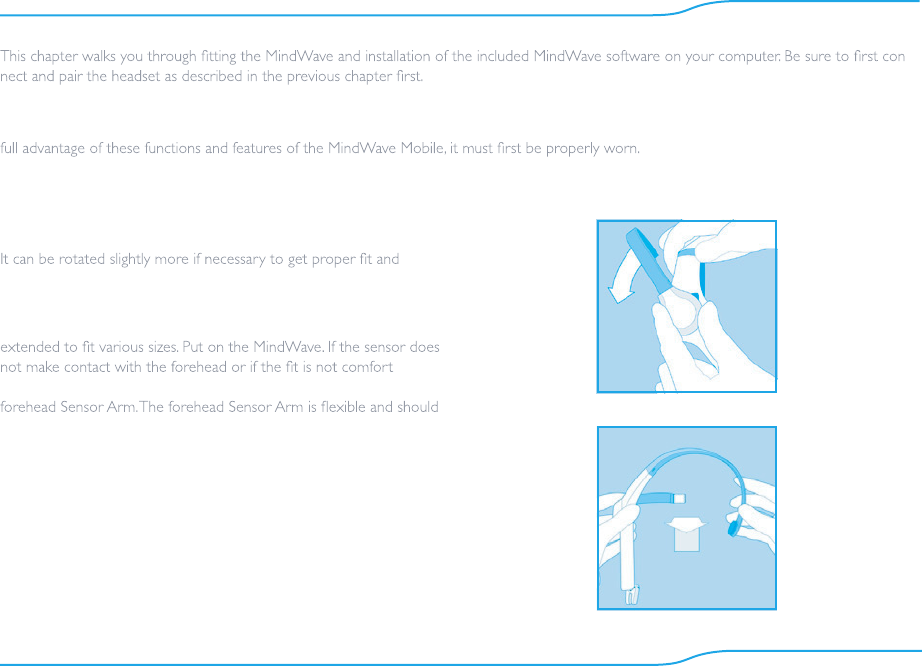 This chapter walks you through fitting the MindWave and installation of the included MindWave software on your computer. Be sure to first con nect and pair the headset as described in the previous chapter first.

full advantage of these functions and features of the MindWave Mobile, it must first be properly worn.

It can be rotated slightly more if necessary to get proper fit and

extended to fit various sizes. Put on the MindWave. If the sensor does not make contact with the forehead or if the fit is not comfort

forehead Sensor Arm. The forehead Sensor Arm is flexible and should