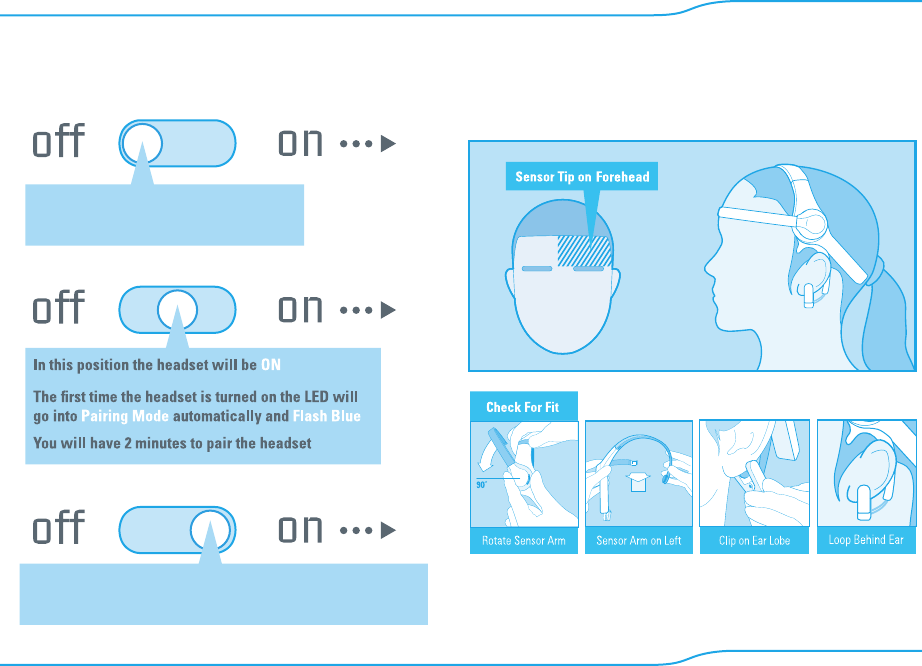 off on

off on

In this position the headset will be ON

The first time the headset is turned on the LED will go into Pairing Mode automatically and Flash Blue

You will have 2 minutes to pair the headset

off on

Sensor Tip on Forehead

Check For Fit

90°

Rotate Sensor Arm

Sensor Arm on Left

Clip on Ear Lobe

Loop Behind Ear