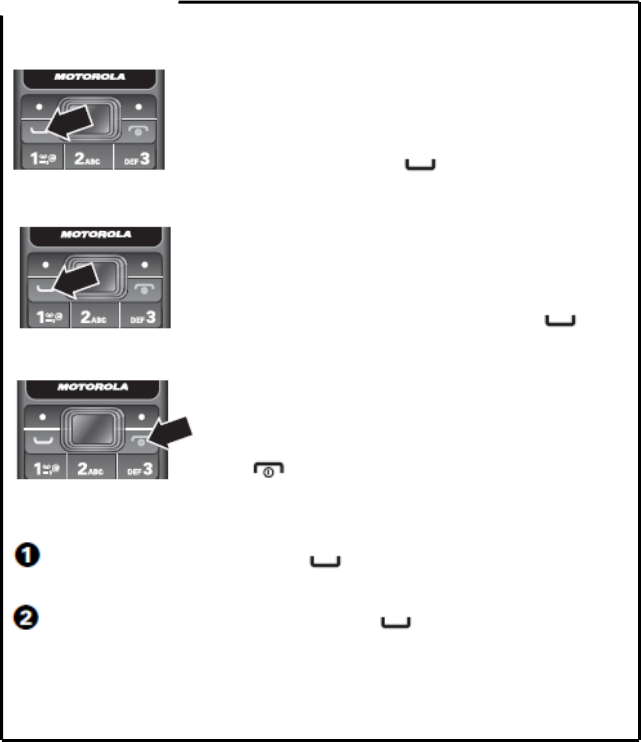 MOTOROLA

1 2ABC DEF3

MOTOROLA

1 2ABC DEF3

MOTOROLA

1 2ABC DEF3

❶

❷