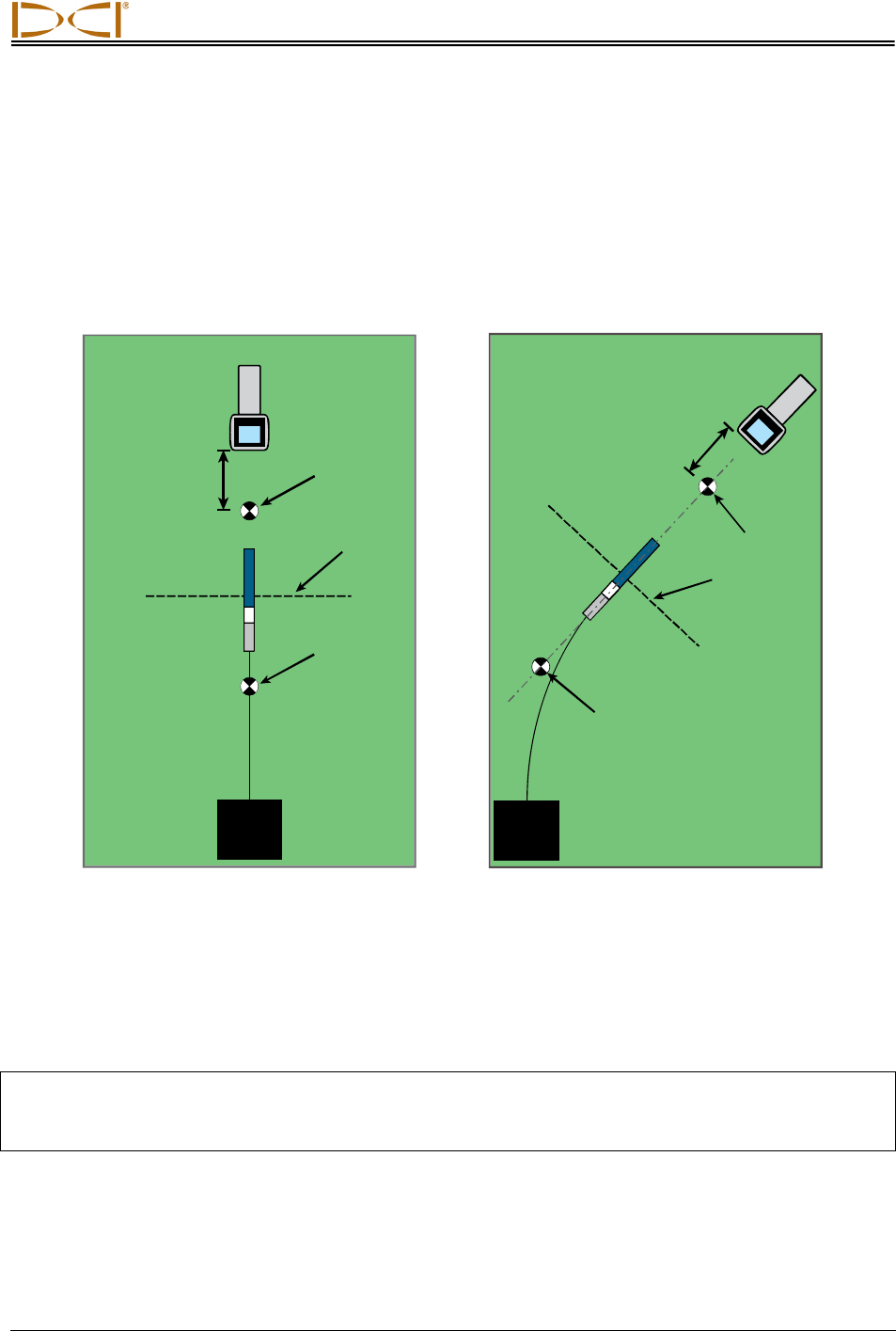 DCI®