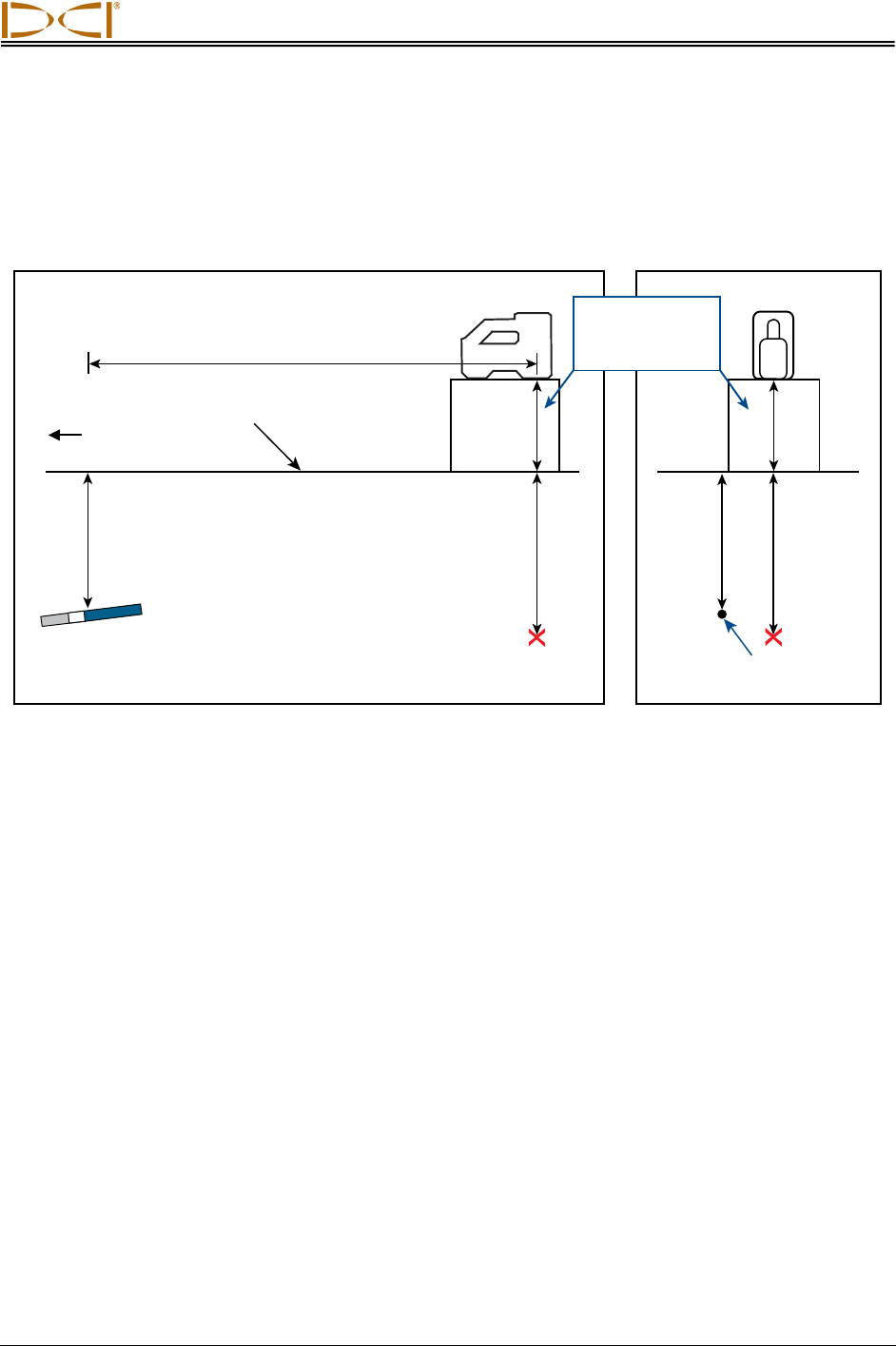 DCI®