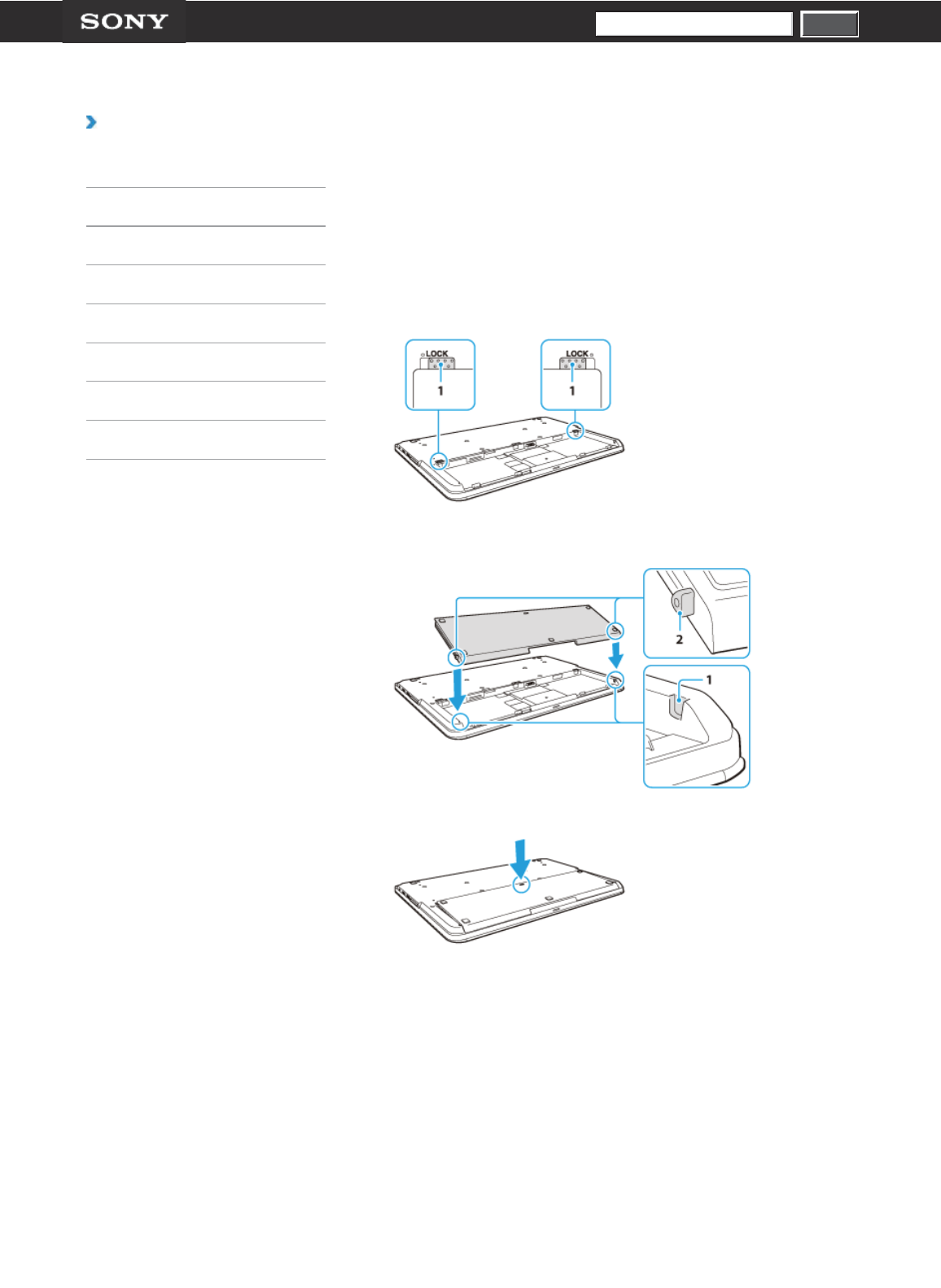 SONY

LOCK
1

LOCK
1

2

1