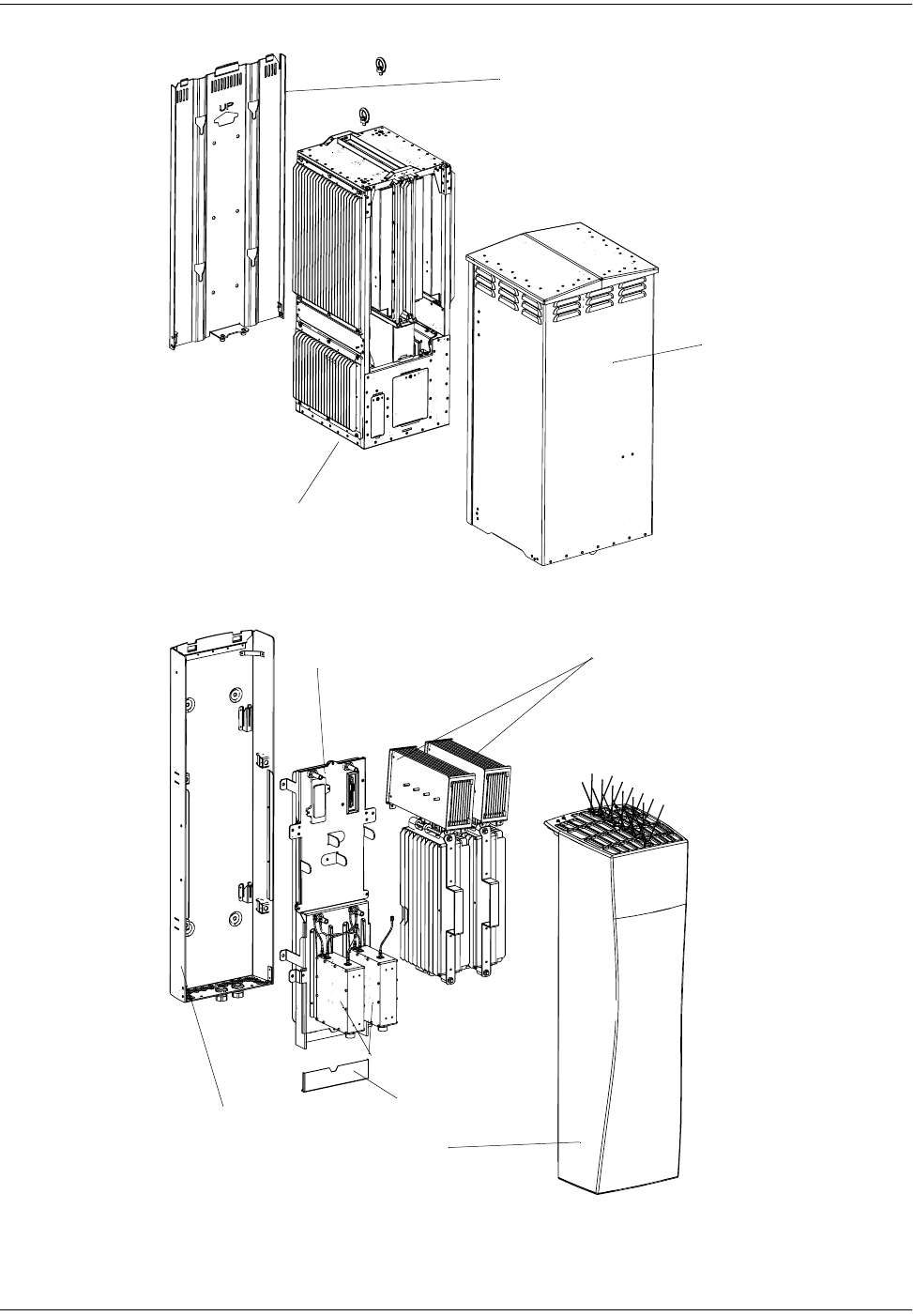 UP