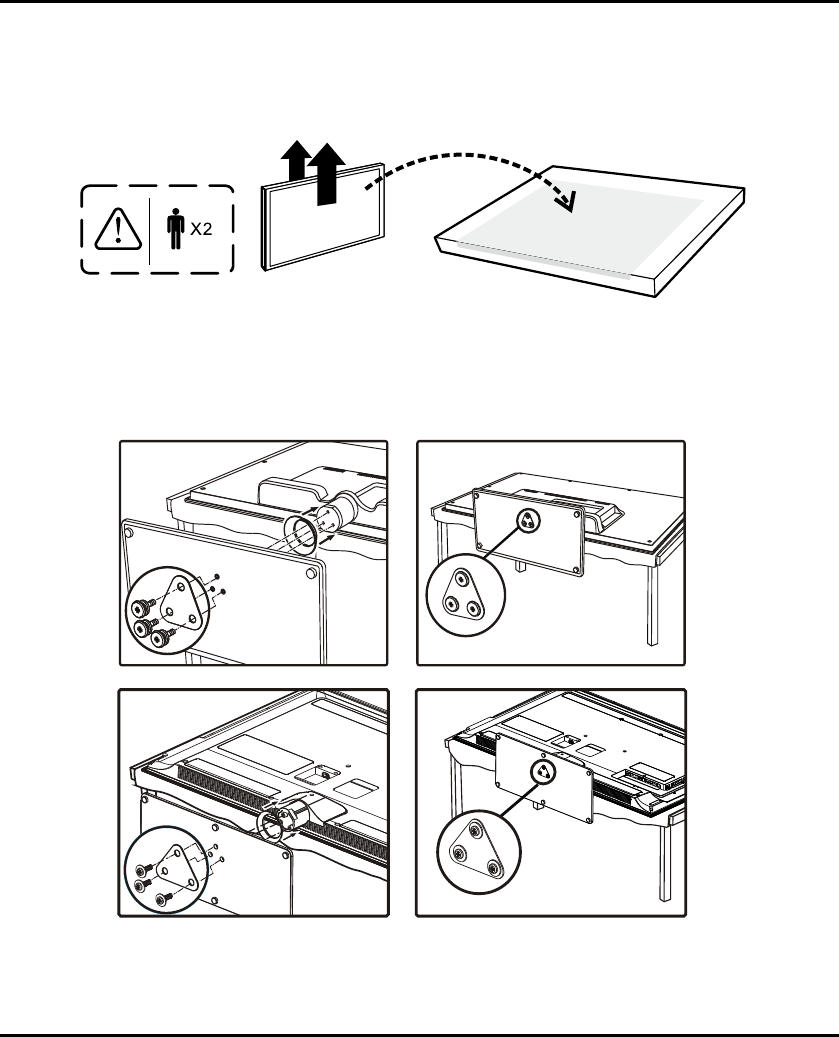 X2