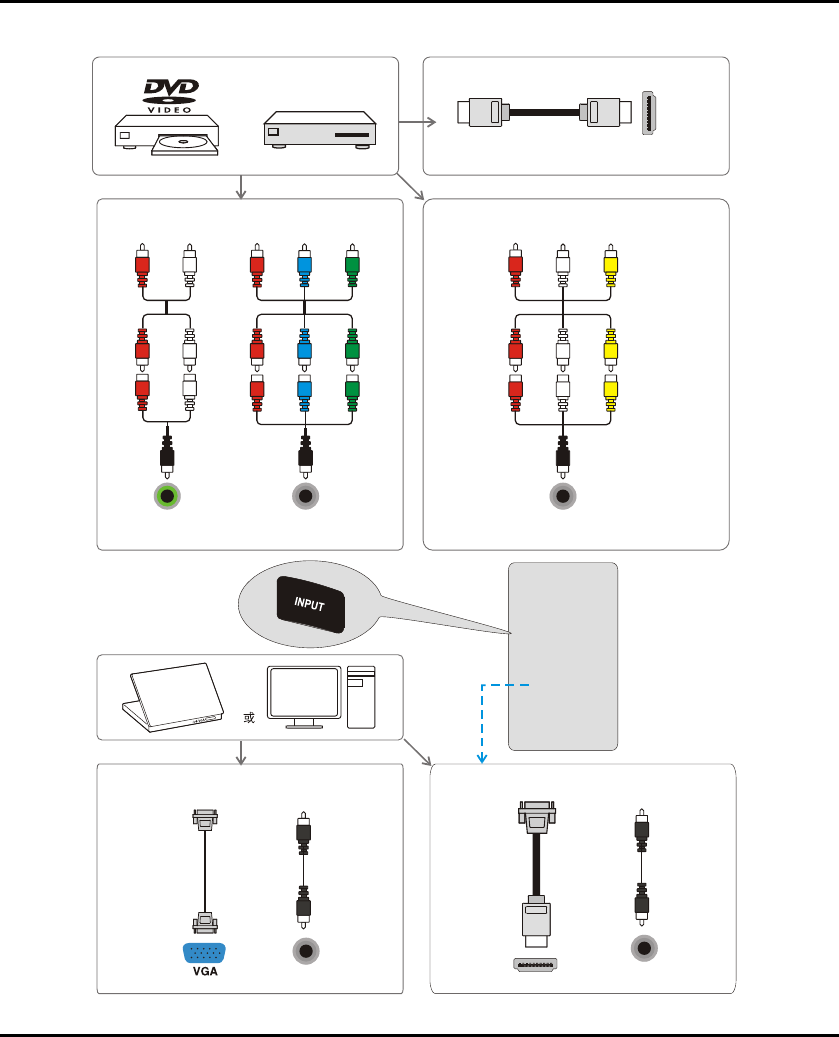 DVD
VIDEO

INPUT

或

VGA