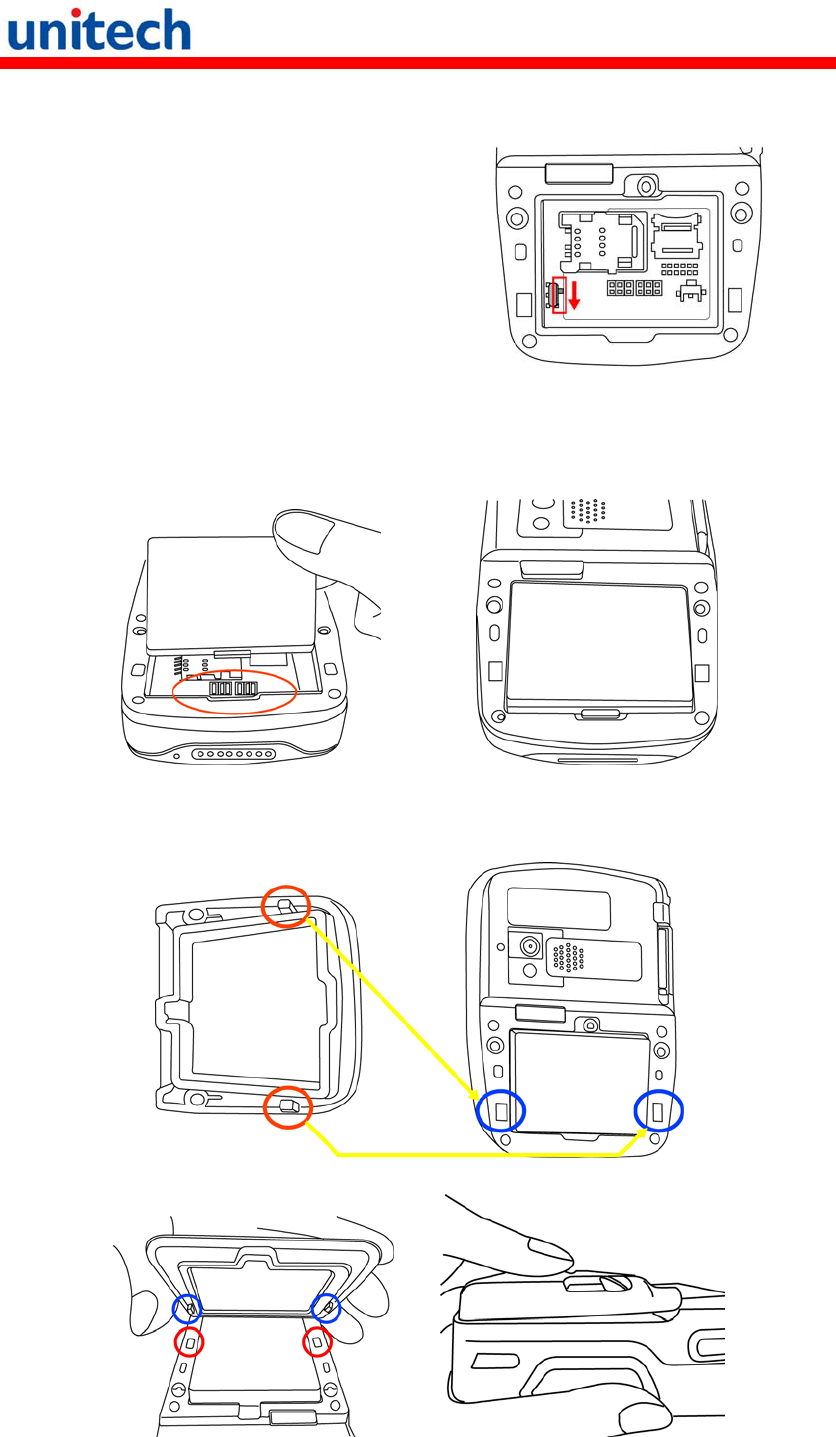 unitech