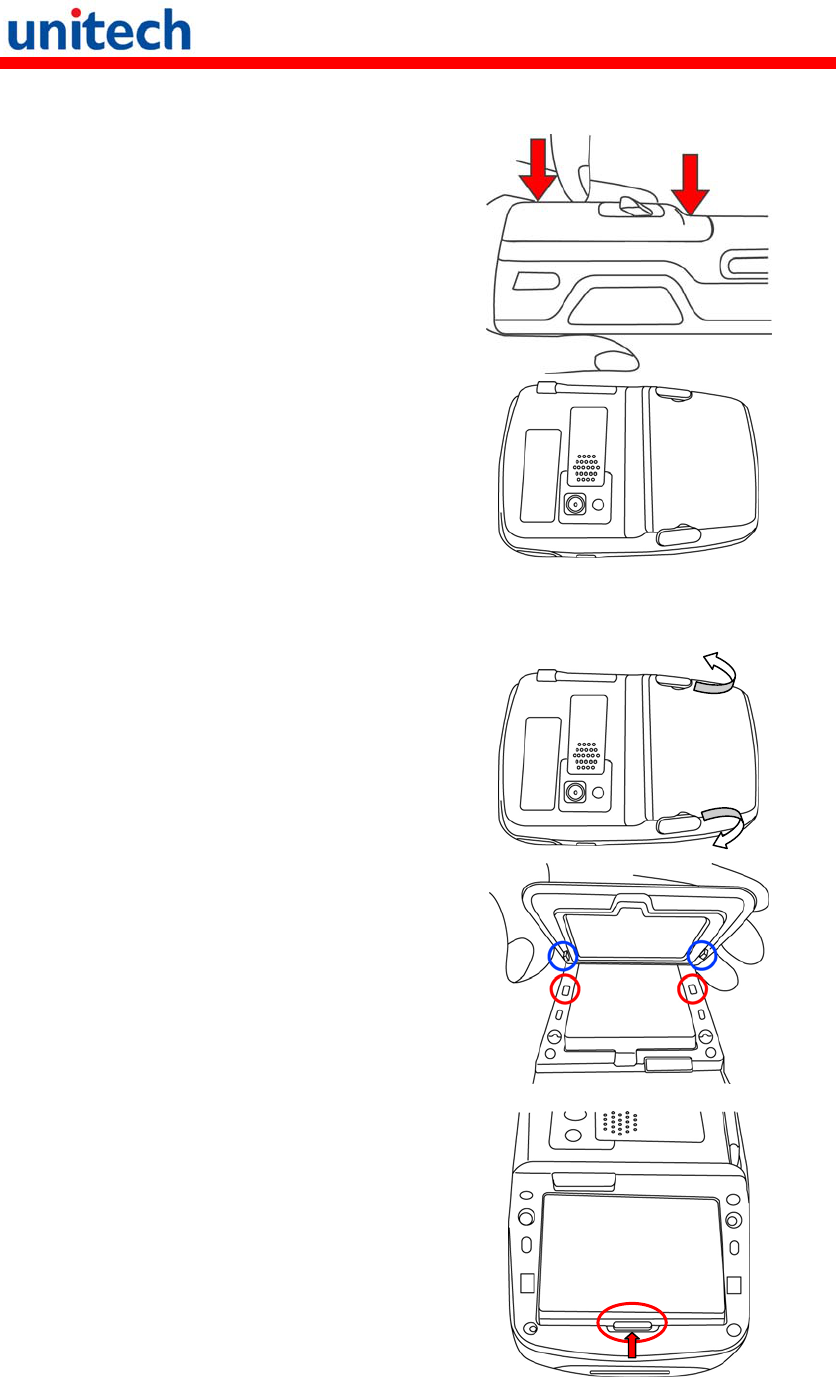 unitech