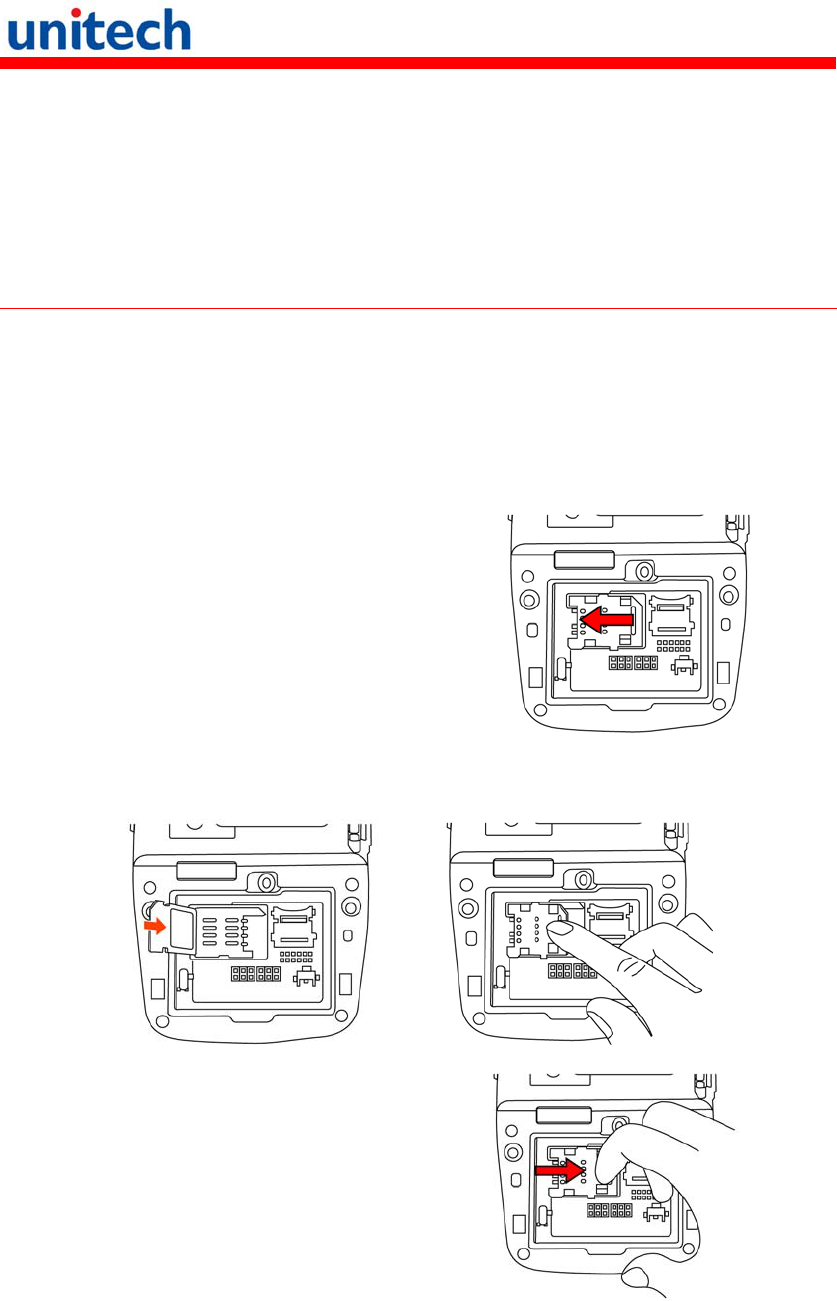 unitech