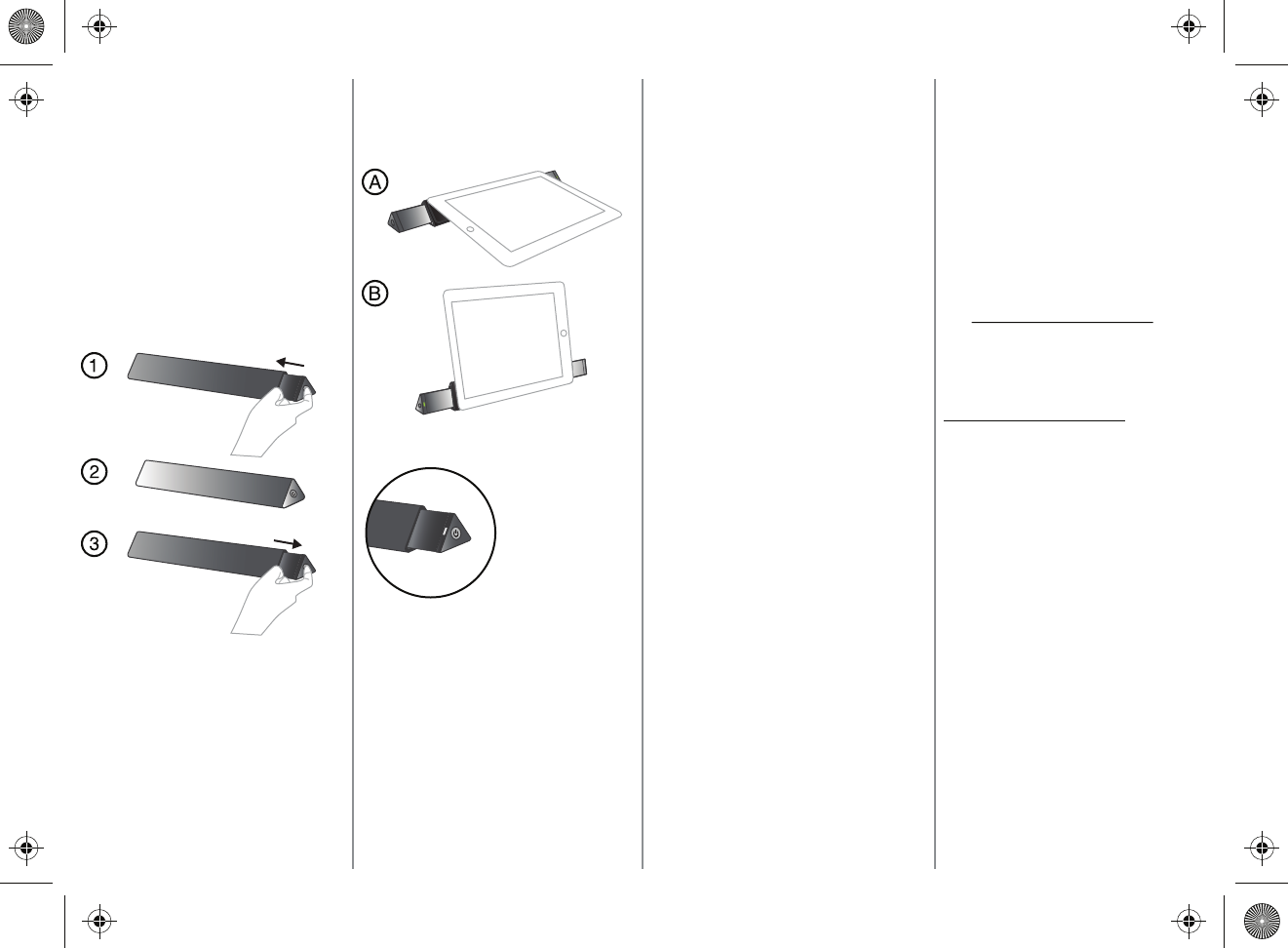 1

2

3

A

B