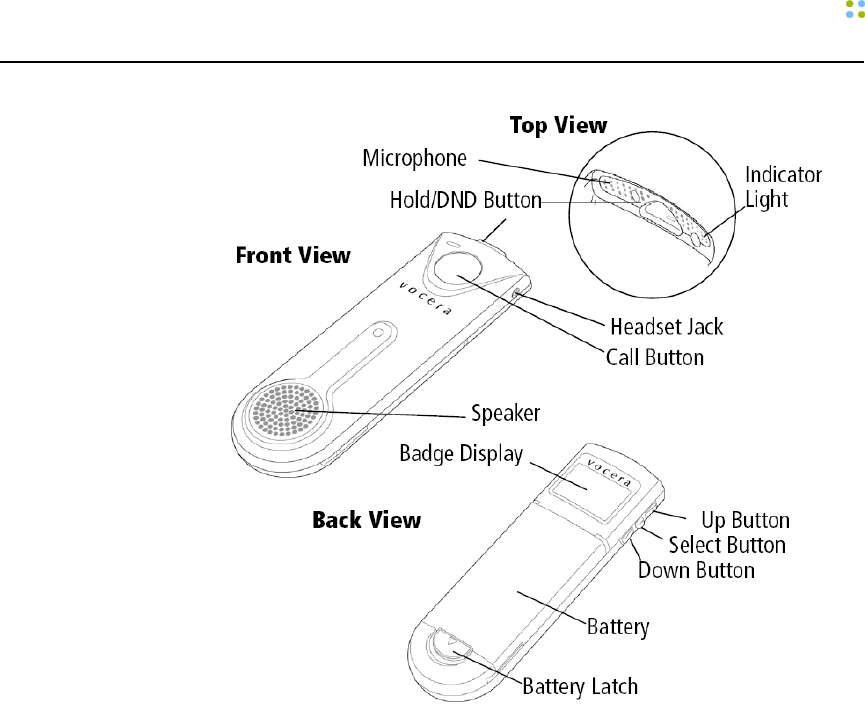 Top View

Microphone

Hold/DND Button

Indicator Light

Front View

vocera

Headset Jack

Call Button

Speaker

Badge Display

vocera

Back View

Up Button

Select Button

Down Button

Battery

Battery Latch