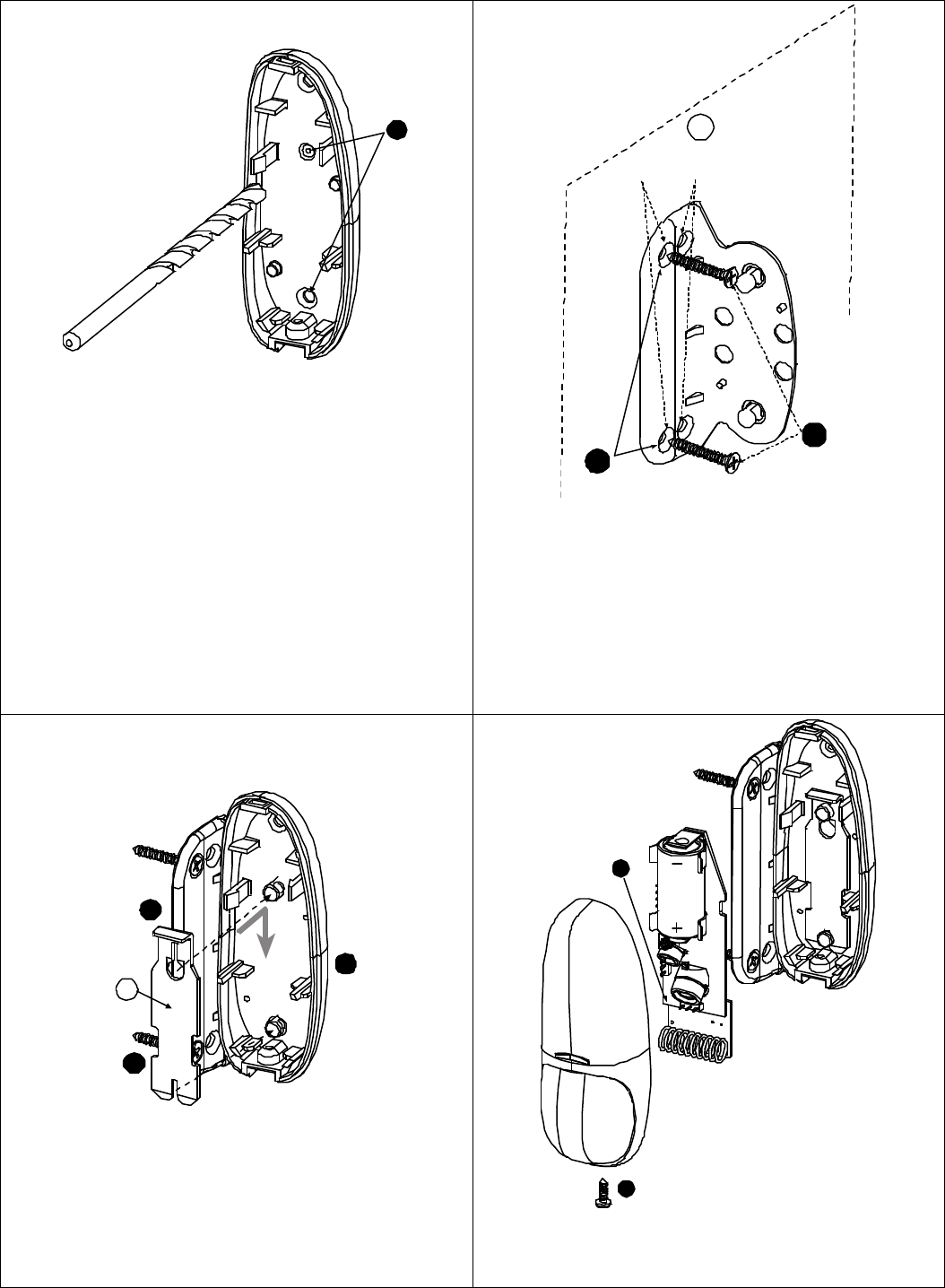 $-$

$+$