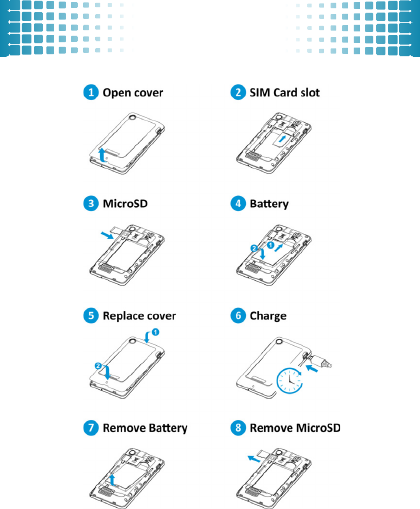 1 Open cover

2 SIM Card slot

3 MicroSD

4 Battery

2 1

5 Replace cover

1 2

6 Charge

7 Remove Battery

8 Remove MicroSD