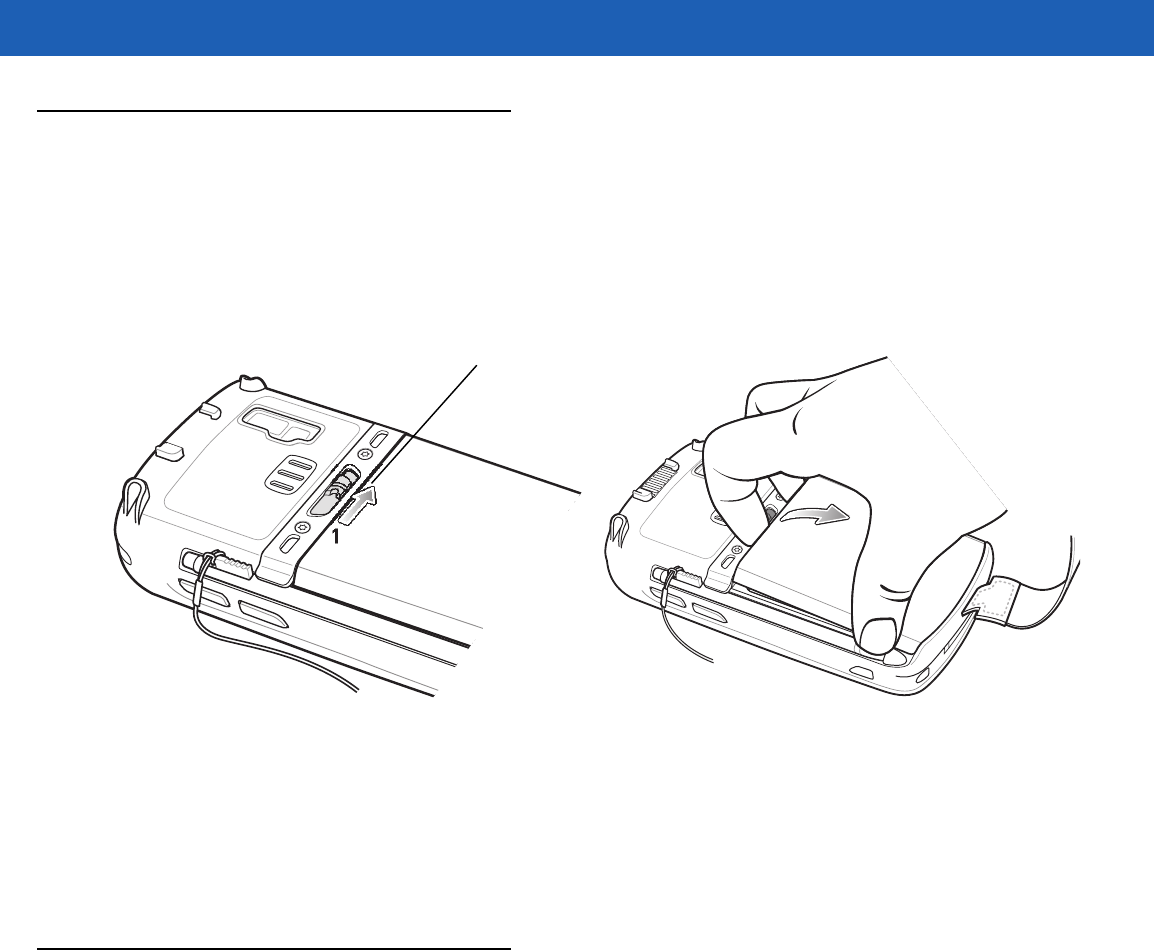 1