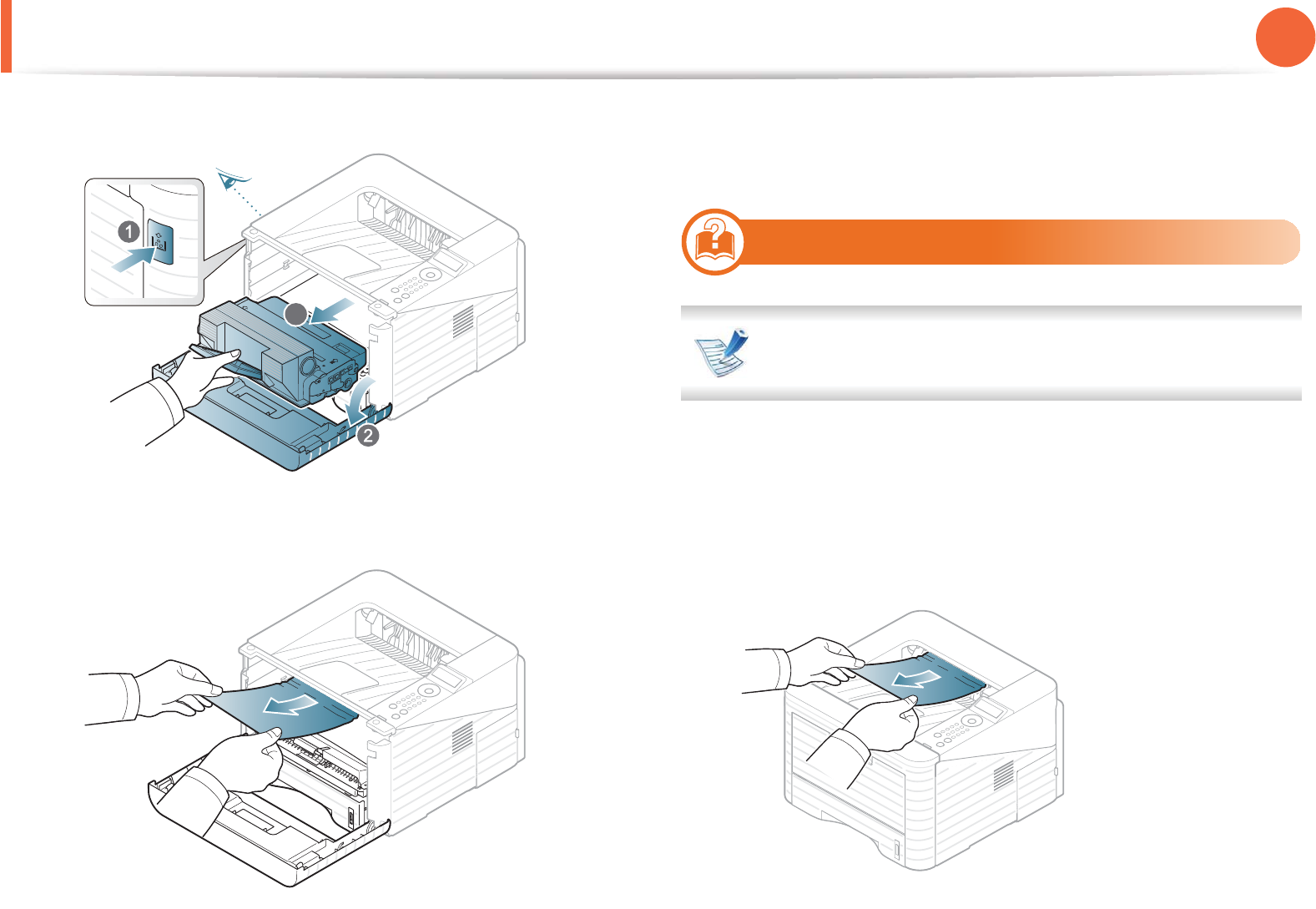 1

2