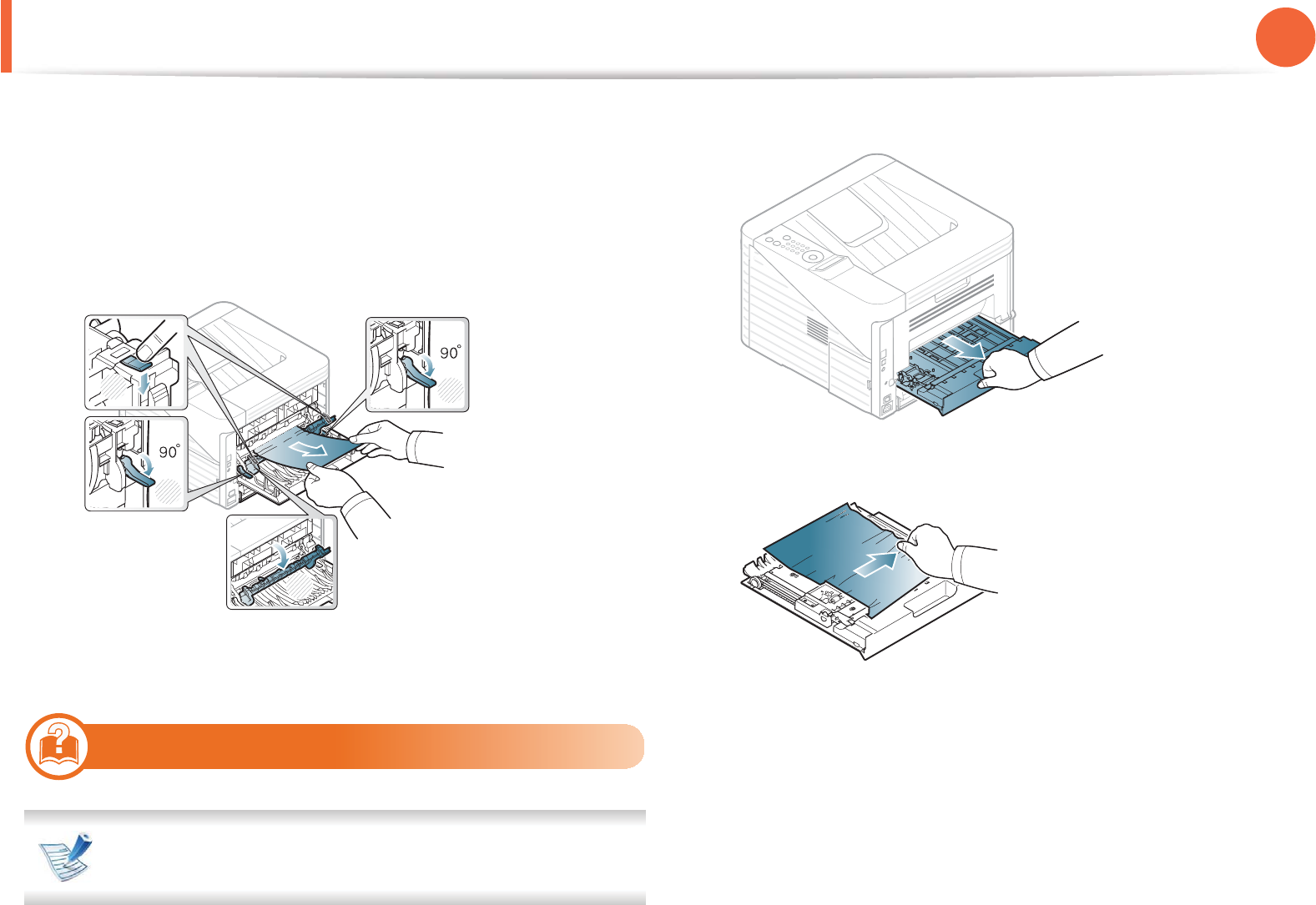 90°

90°