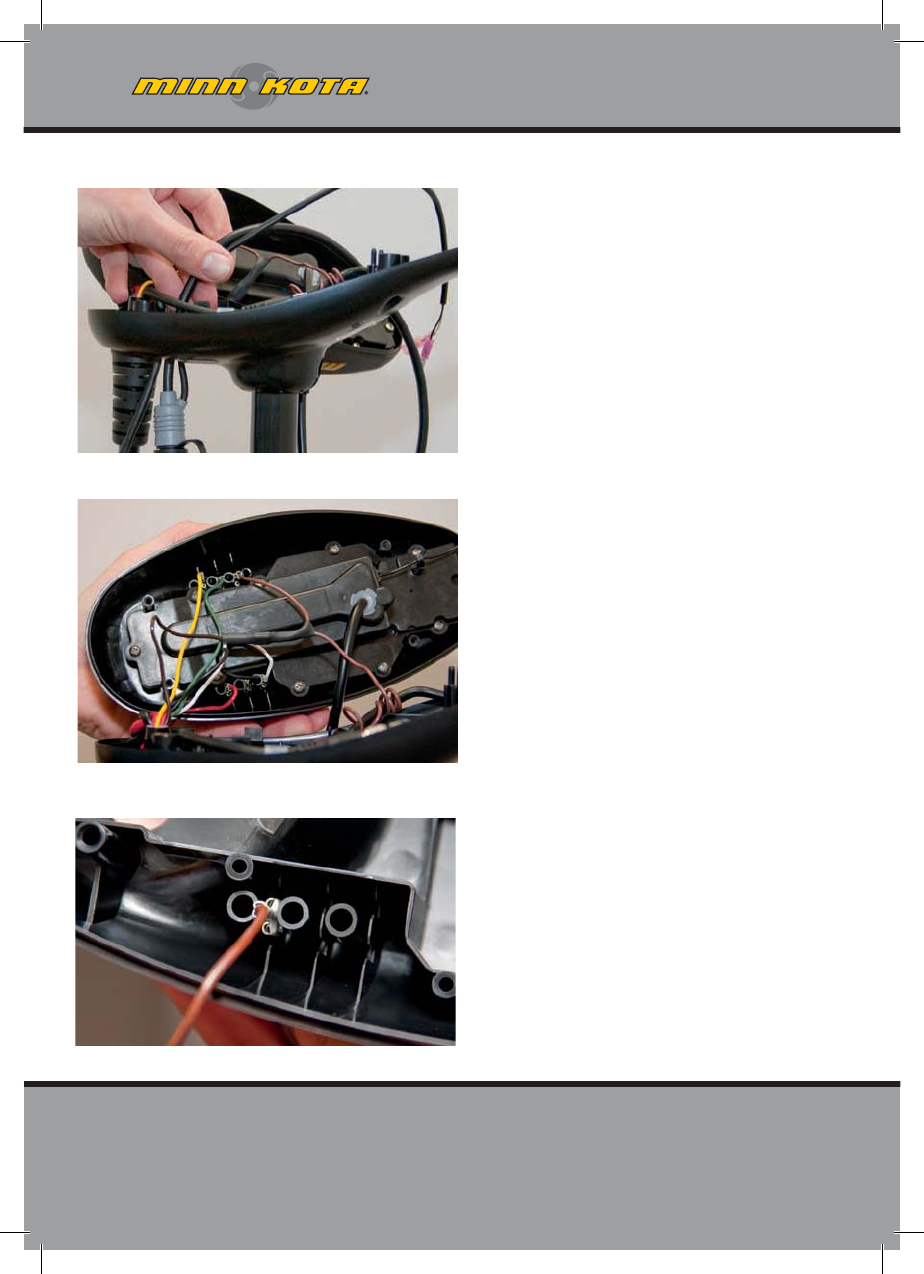 MINN KOTA®