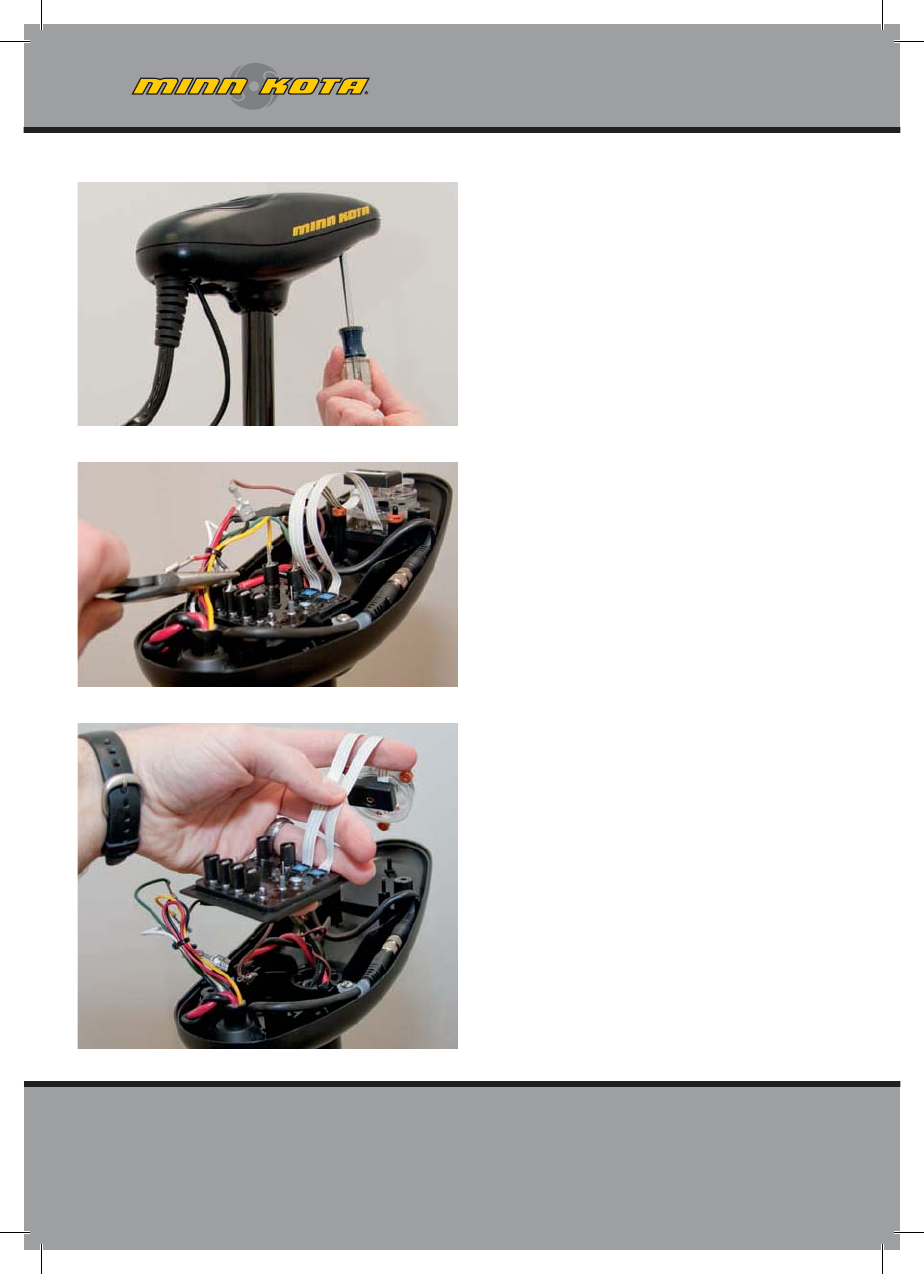 MINN KOTA

MINN KOTA