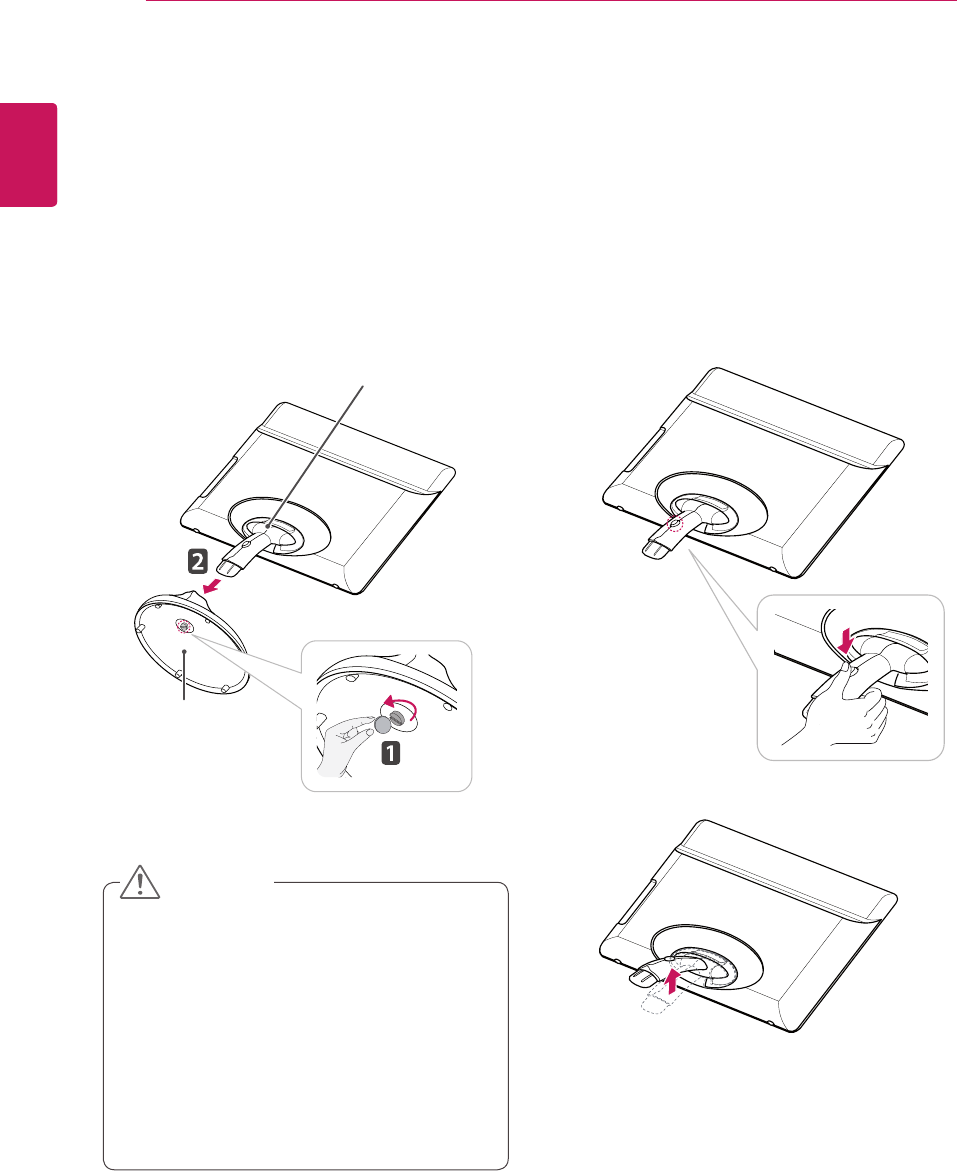 2

1