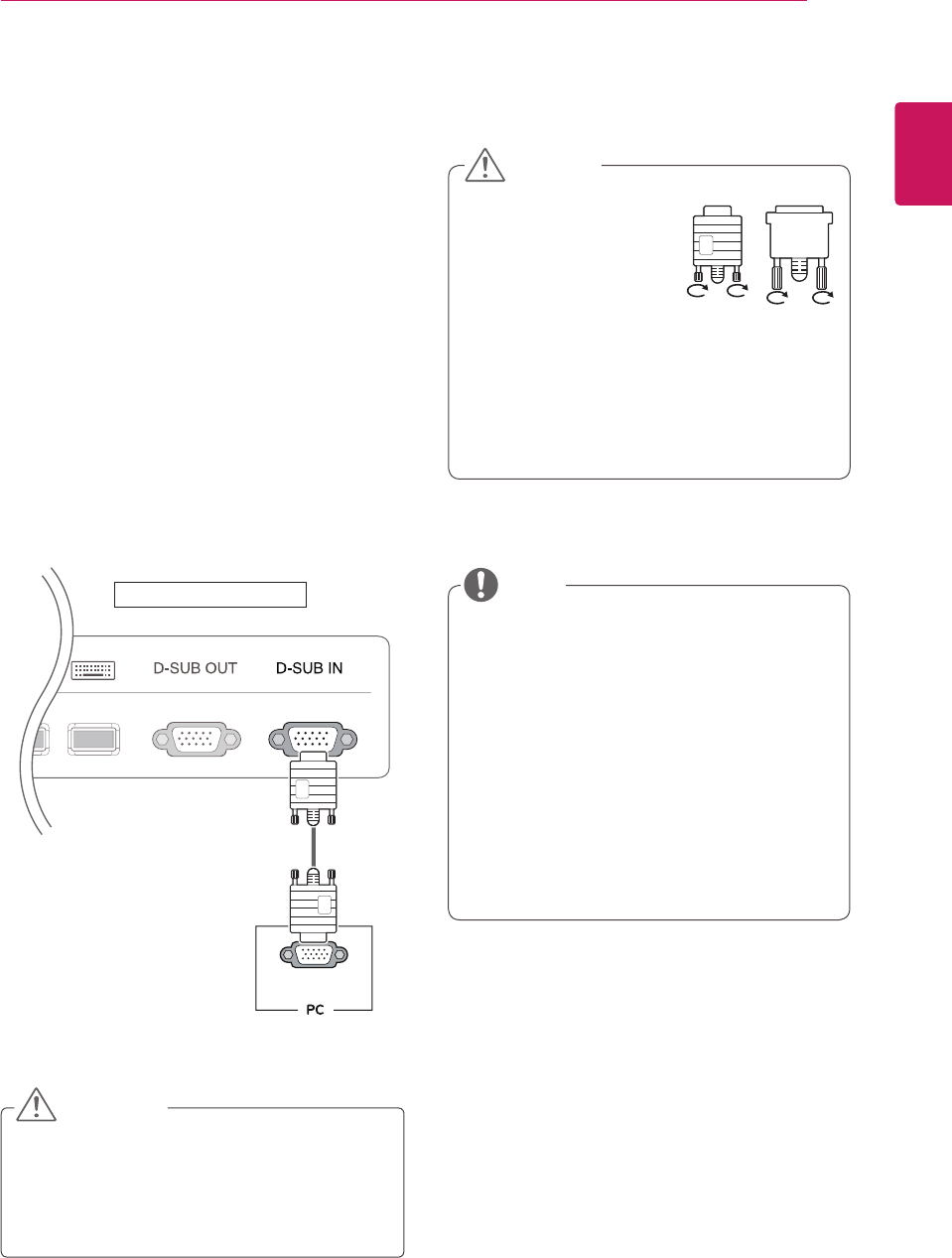 D-SUB OUT

D-SUB IN

PC