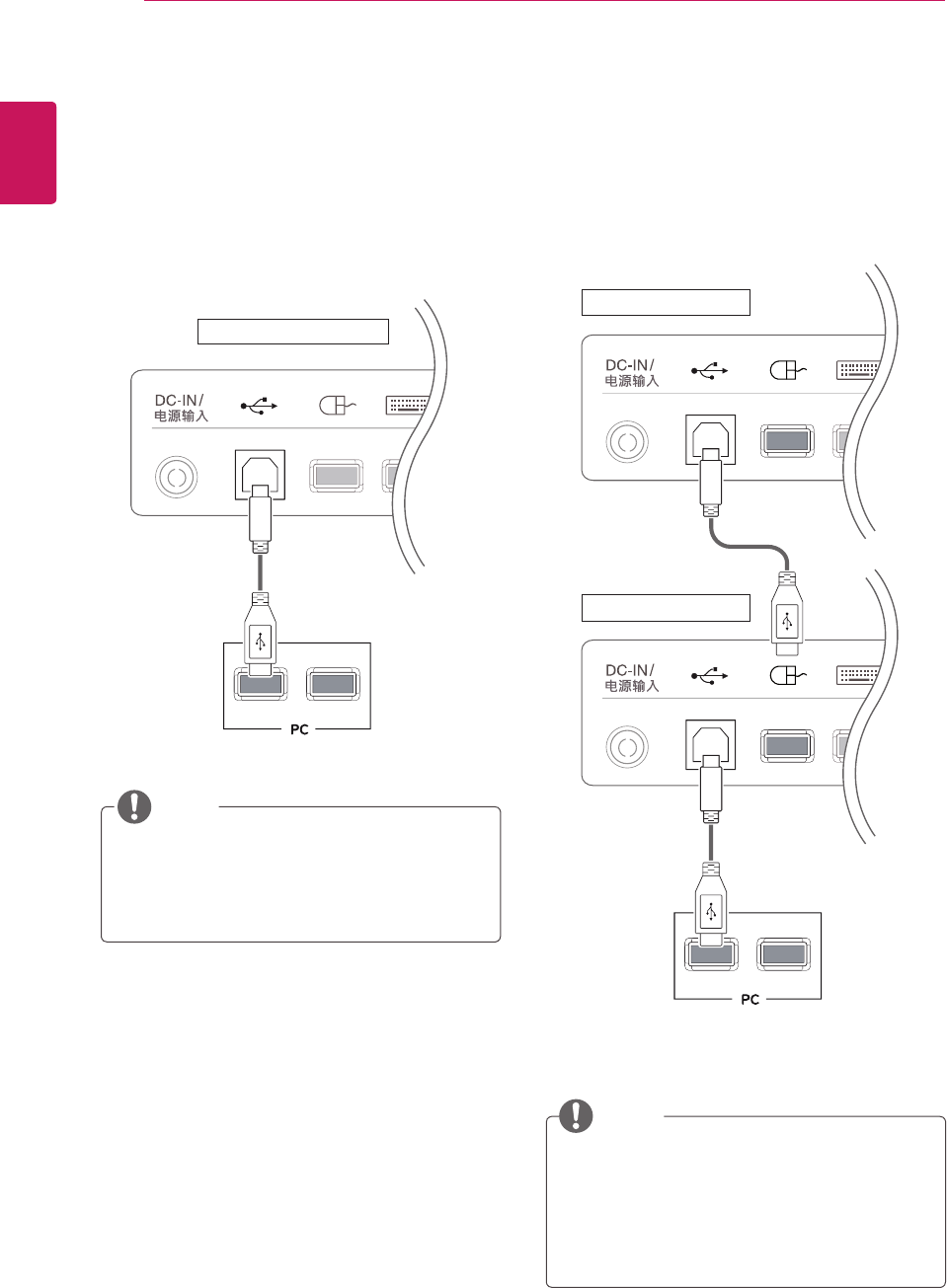 DC-IN/
电源输入

PC

DC-IN/
电源输入

DC-IN/
电源输入

PC