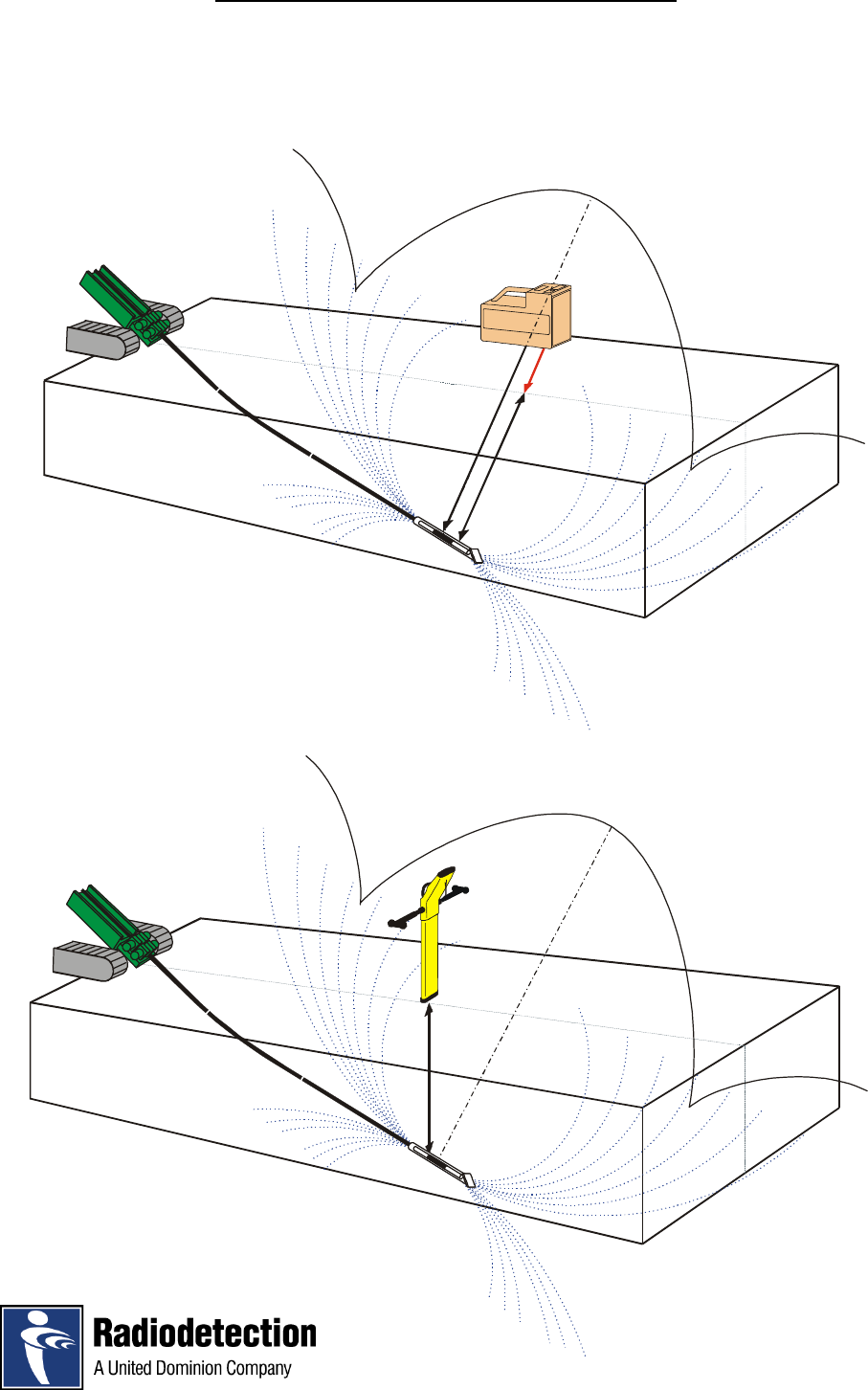 Radiodetection
A United Dominion Company